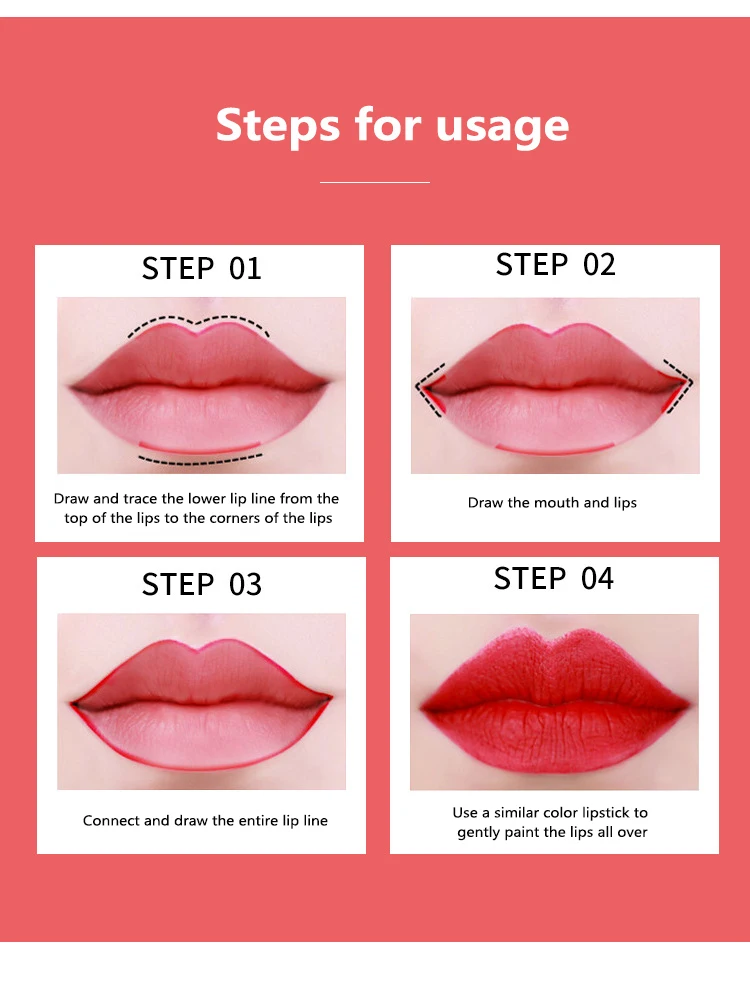 Steps for usage

STEP 01

Draw and trace the lower lip line from the top of the lips to the corners of the lips

STEP 02

Draw the mouth and lips

STEP 03

Connect and draw the entire lip line

STEP 04

Use a similar color lipstick to gently paint the lips all over