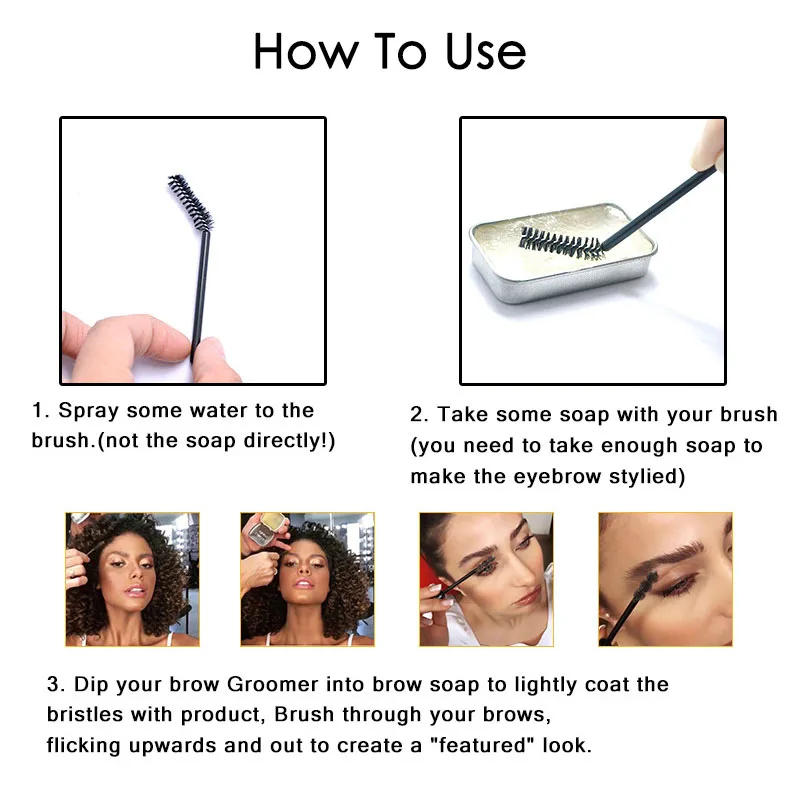 How To Use

1. Spray some water to the brush.(not the soap directly!)

2. Take some soap with your brush (you need to take enough soap to make the eyebrow stylied)

3. Dip your brow Groomer into brow soap to lightly coat the bristles with product, Brush through your brows, flicking upwards and out to create a "featured" look.