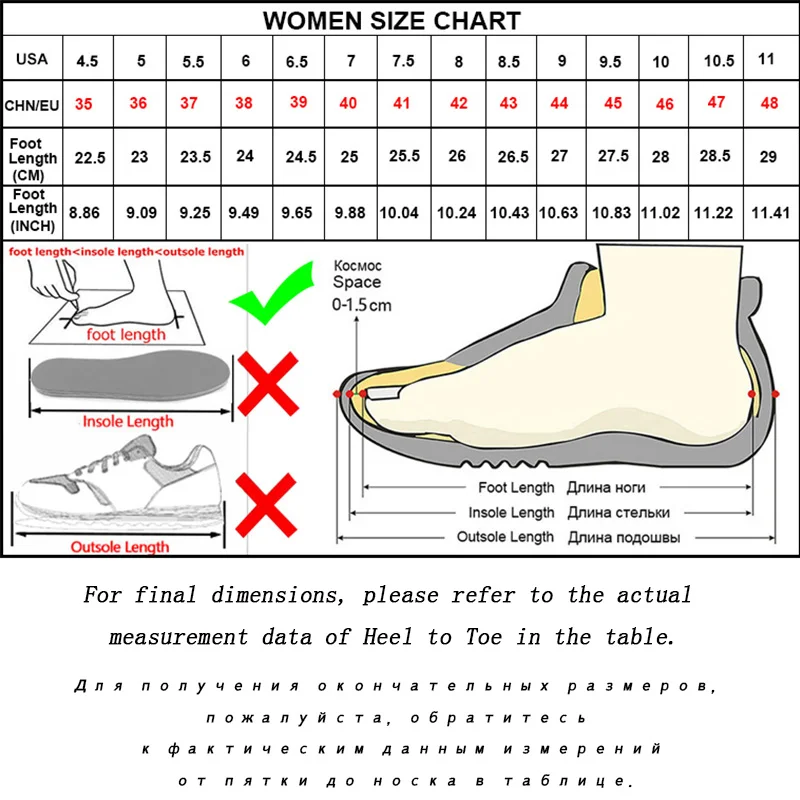 WOMEN SIZE CHART

| USA | 4.5 | 5 | 5.5 | 6 | 6.5 | 7 | 7.5 | 8 | 8.5 | 9 | 9.5 | 10 | 10.5 | 11 |
|---|---|---|---|---|---|---|---|---|---|---|---|---|---|---|
| CHN/EU | 35 | 36 | 37 | 38 | 39 | 40 | 41 | 42 | 43 | 44 | 45 | 46 | 47 | 48 |
| Foot Length (CM) | 22.5 | 23 | 23.5 | 24 | 24.5 | 25 | 25.5 | 26 | 26.5 | 27 | 27.5 | 28 | 28.5 | 29 |
| Foot Length (INCH) | 8.86 | 9.09 | 9.25 | 9.49 | 9.65 | 9.88 | 10.04 | 10.24 | 10.43 | 10.63 | 10.83 | 11.02 | 11.22 | 11.41 |

foot length<insole length<outsole length

foot length

Insole Length

Outsole Length

Космос
Space
0-1.5cm

Foot Length Длина ноги
Insole Length Длина стельки
Outsole Length Длина подошвы

For final dimensions, please refer to the actual measurement data of Heel to Toe in the table.

Для получения окончательных размеров, пожалуйста, обратитесь к фактическим данным измерений от пятки до носка в таблице.