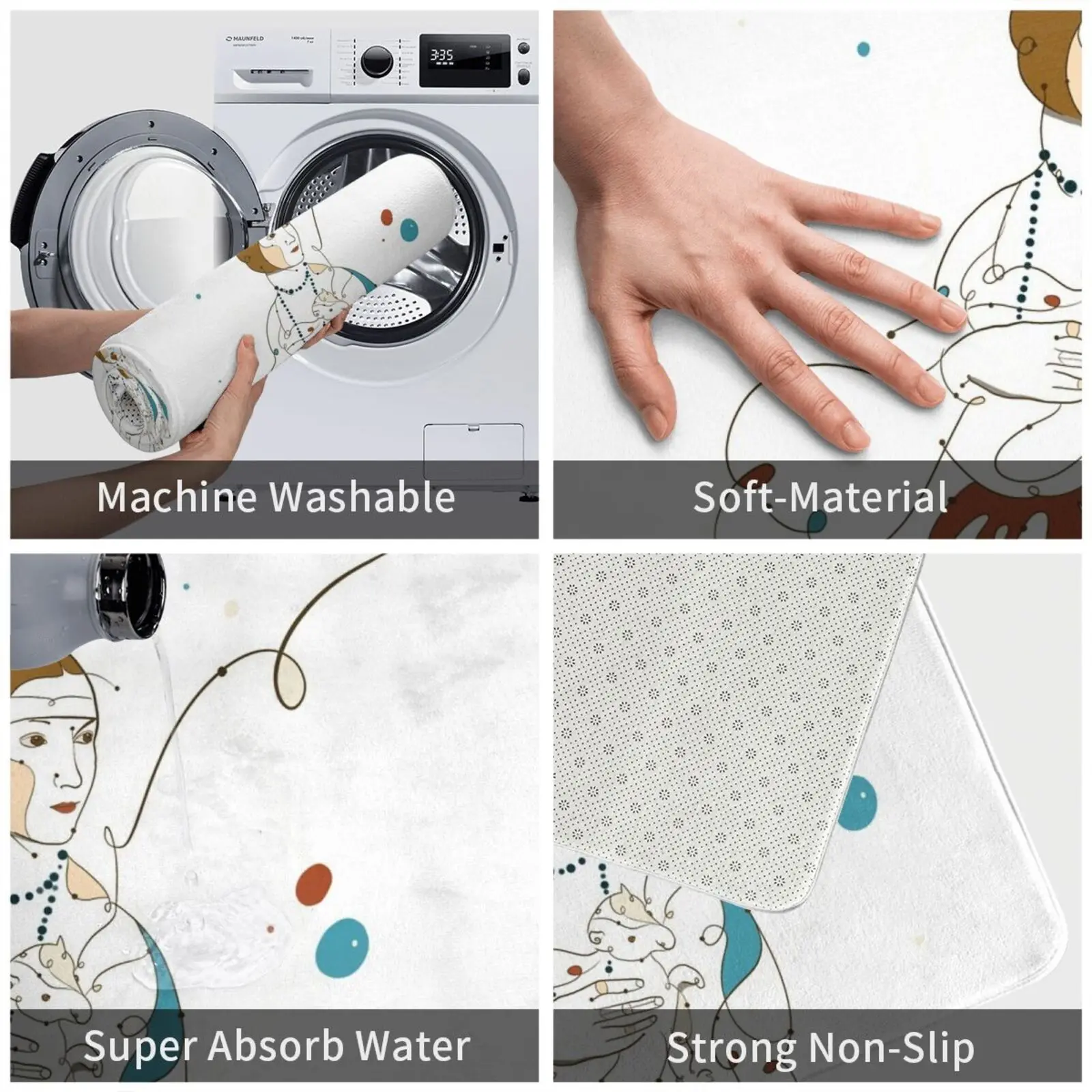 MAUNFELD

3:35

Machine Washable

Soft-Material

Super Absorb Water

Strong Non-Slip