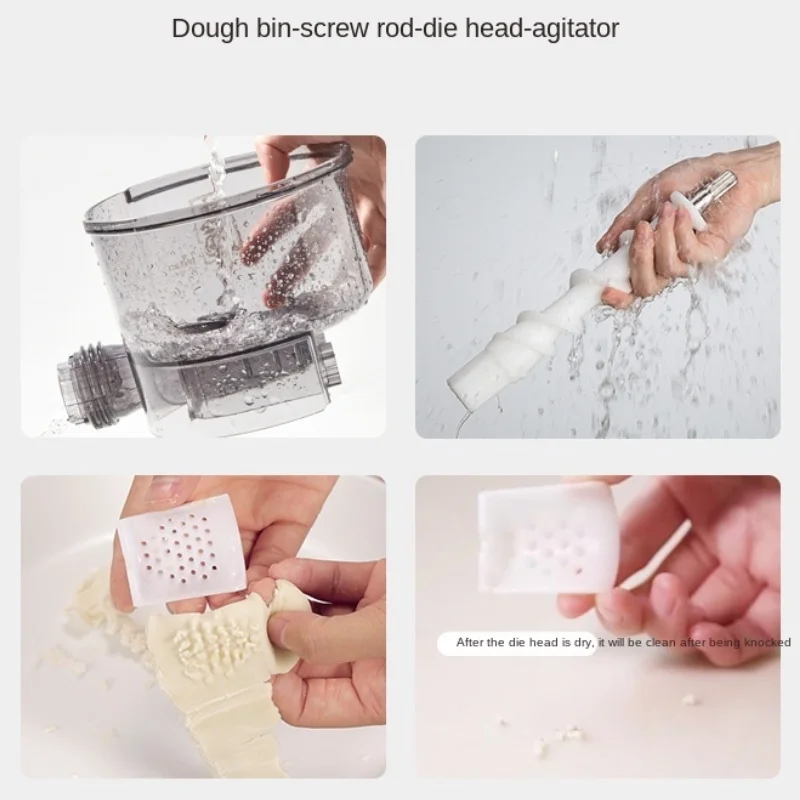 Dough bin-screw rod-die head-agitator

After the die head is dry, it will be clean after being knocked