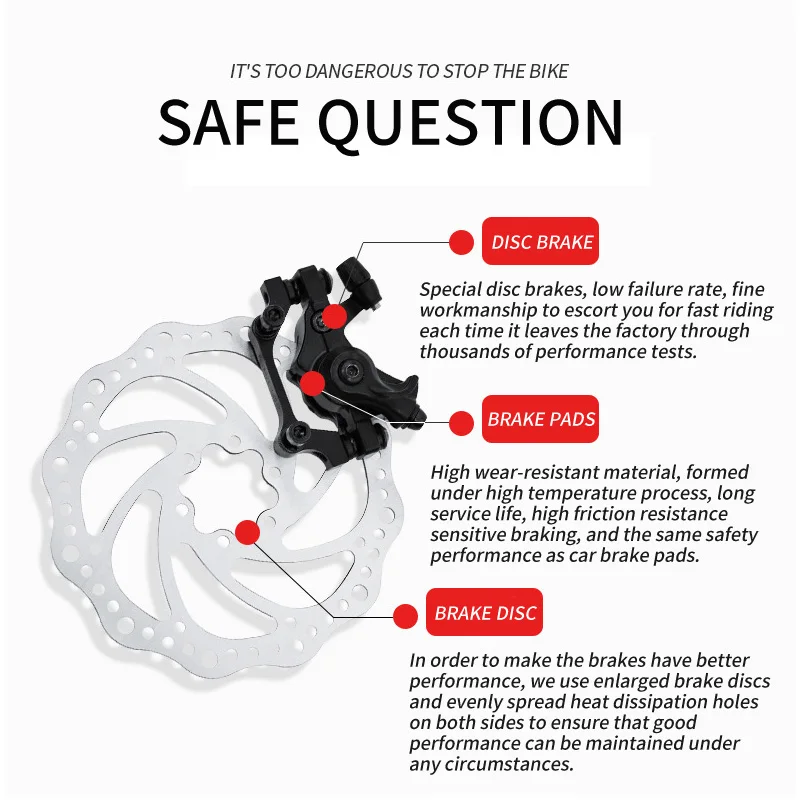 IT'S TOO DANGEROUS TO STOP THE BIKE

SAFE QUESTION

DISC BRAKE

Special disc brakes, low failure rate, fine workmanship to escort you for fast riding each time it leaves the factory through thousands of performance tests.

BRAKE PADS

High wear-resistant material, formed under high temperature process, long service life, high friction resistance sensitive braking, and the same safety performance as car brake pads.

BRAKE DISC

In order to make the brakes have better performance, we use enlarged brake discs and evenly spread heat dissipation holes on both sides to ensure that good performance can be maintained under any circumstances.