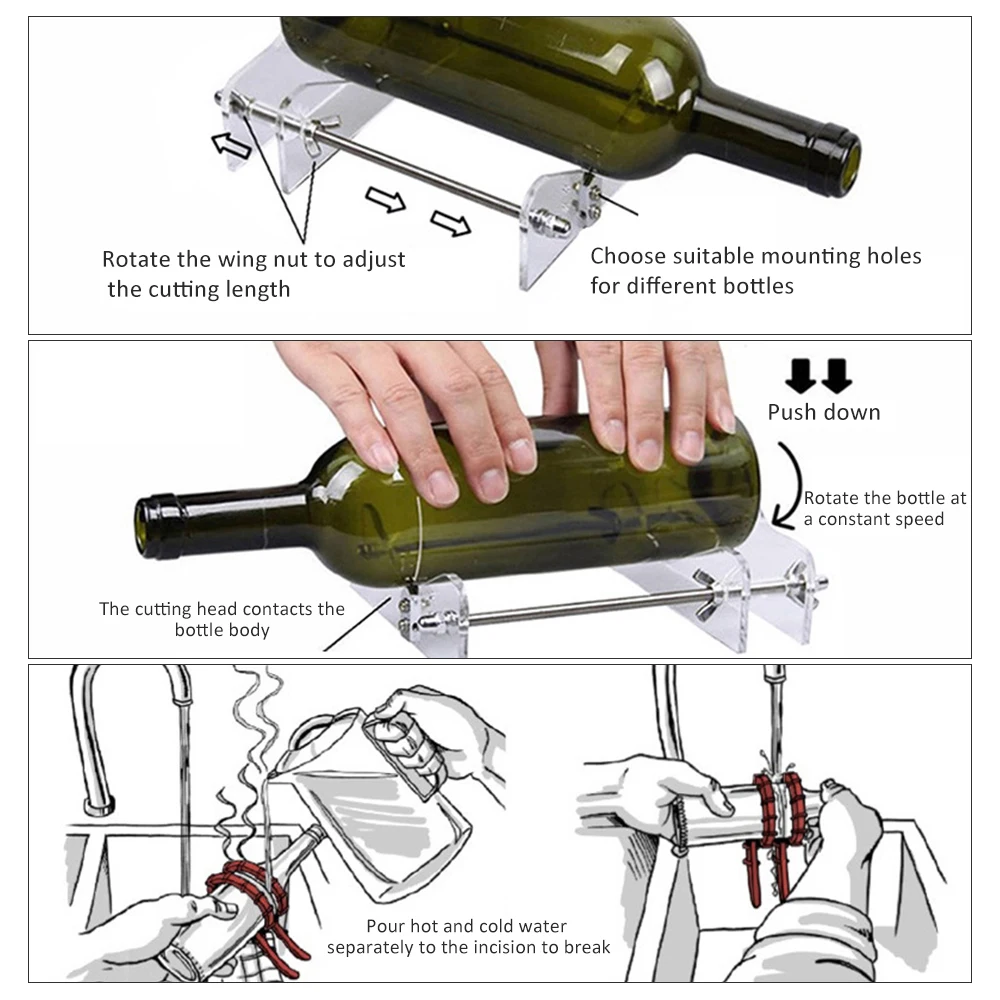 Rotate the wing nut to adjust the cutting length

Choose suitable mounting holes for different bottles

Push down

Rotate the bottle at a constant speed

The cutting head contacts the bottle body

Pour hot and cold water separately to the incision to break