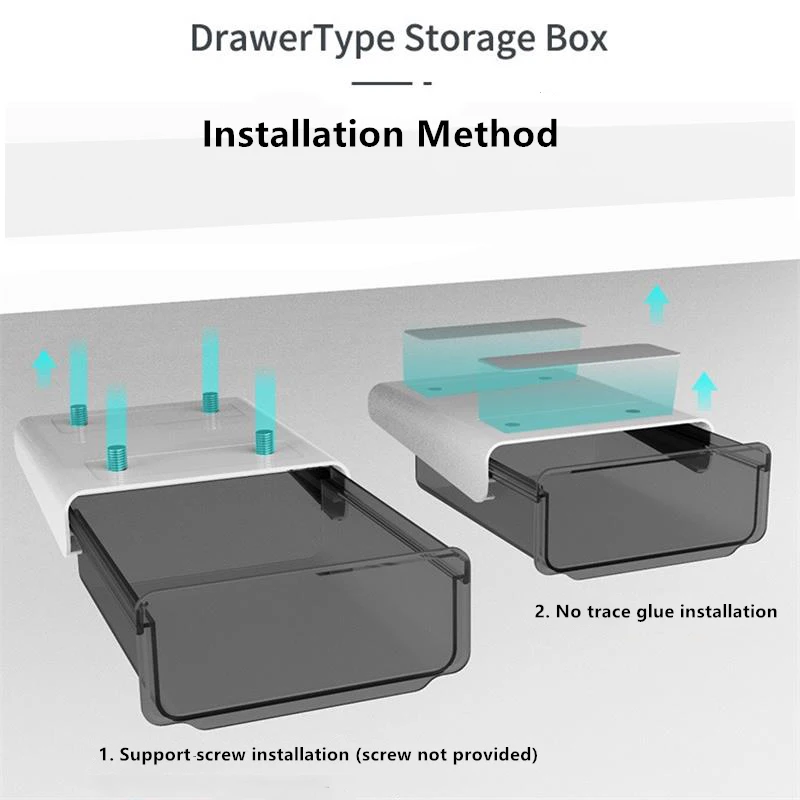 DrawerType Storage Box

Installation Method

2. No trace glue installation

1. Support screw installation (screw not provided)