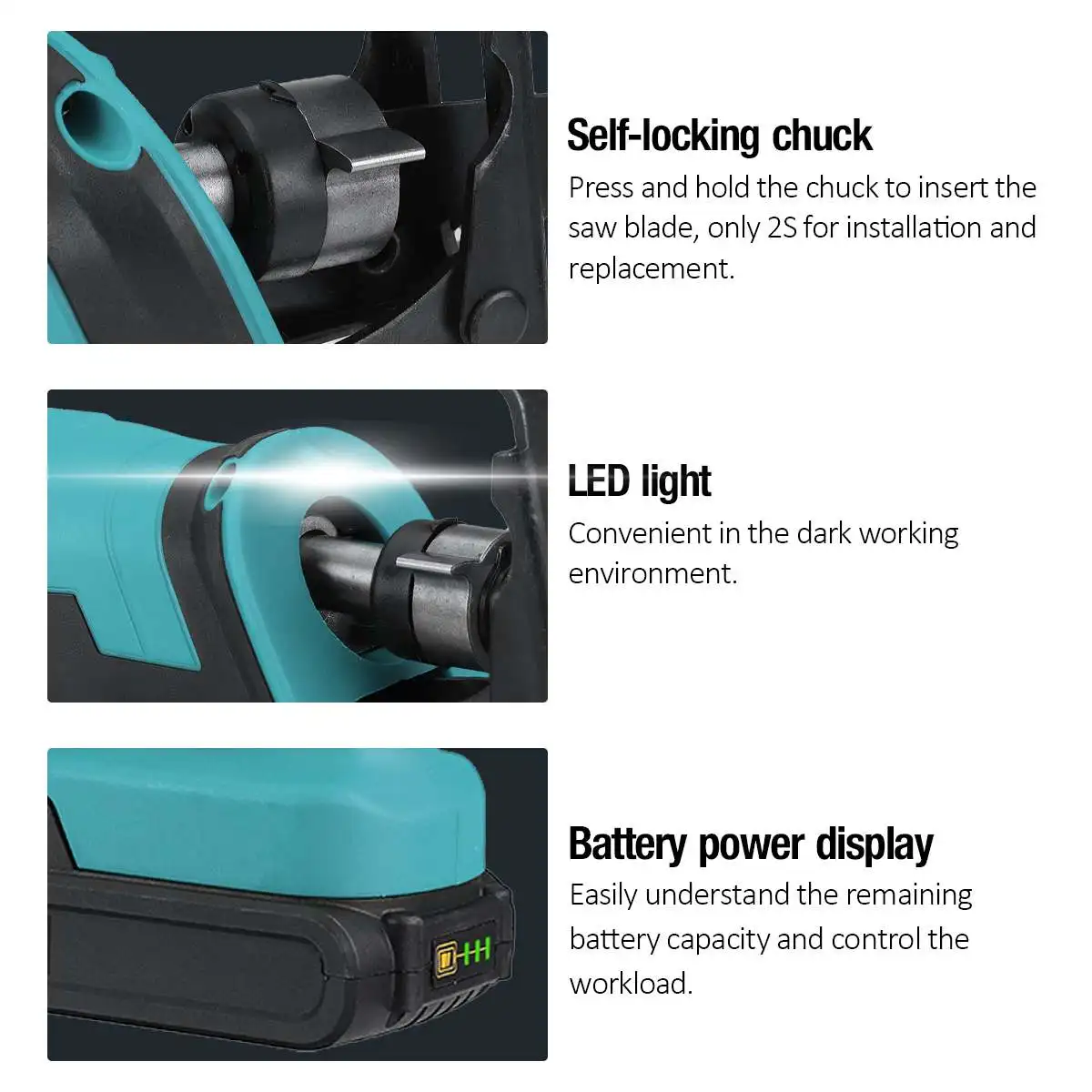 Self-locking chuck

Press and hold the chuck to insert the saw blade, only 2S for installation and replacement.

LED light

Convenient in the dark working environment.

Battery power display

Easily understand the remaining battery capacity and control the workload.