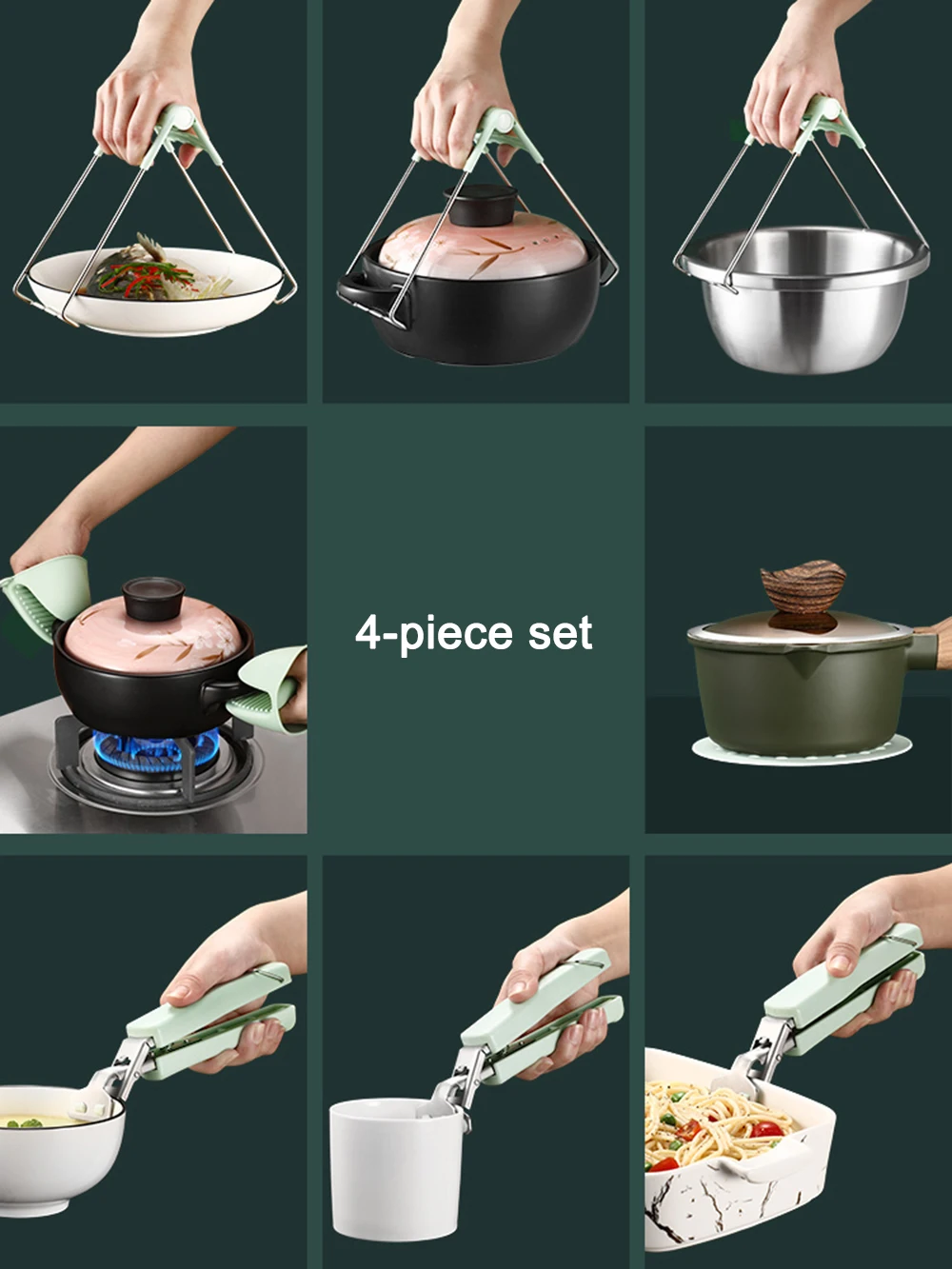 4-piece set