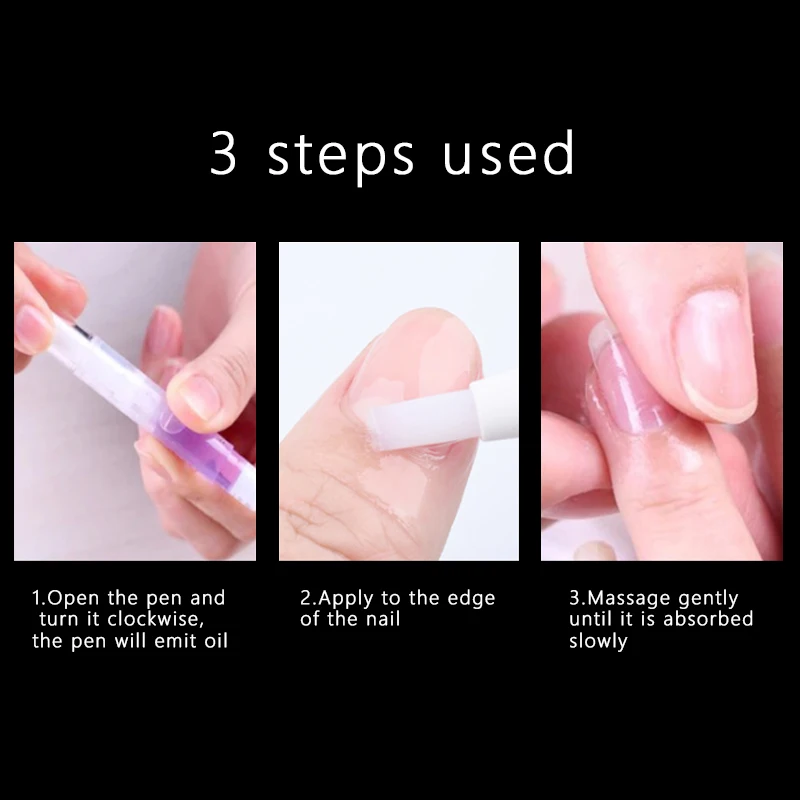 3 steps used

1.Open the pen and turn it clockwise, the pen will emit oil

2.Apply to the edge of the nail

3.Massage gently until it is absorbed slowly