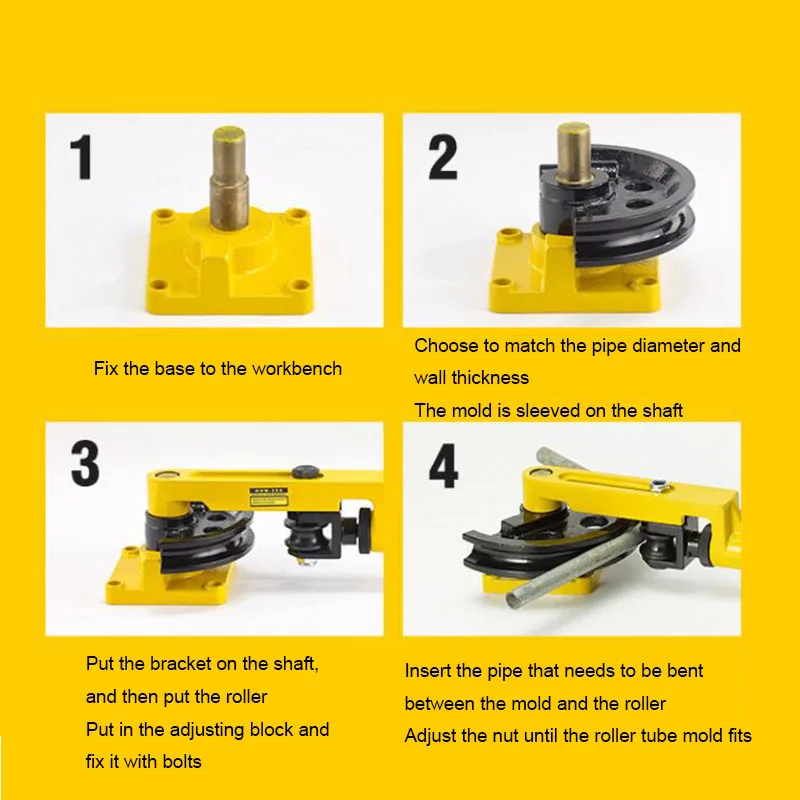 1

Fix the base to the workbench

2

Choose to match the pipe diameter and wall thickness
The mold is sleeved on the shaft

3

Put the bracket on the shaft, and then put the roller
Put in the adjusting block and fix it with bolts

4

Insert the pipe that needs to be bent between the mold and the roller
Adjust the nut until the roller tube mold fits