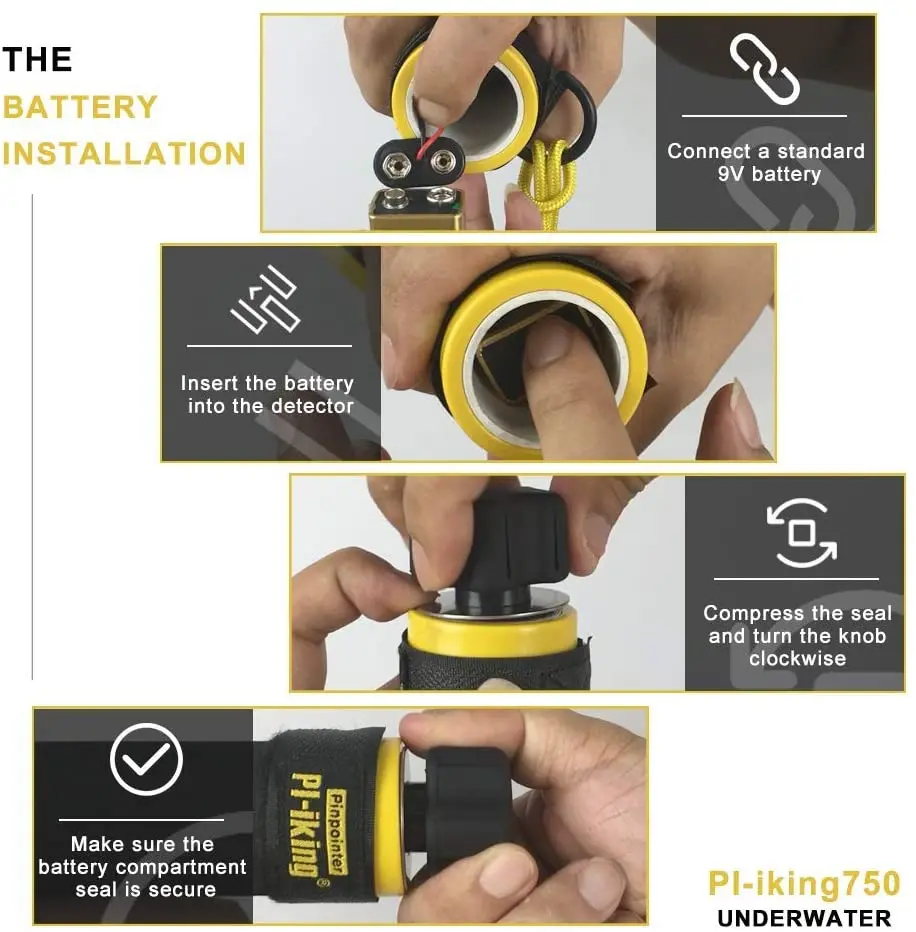 THE
BATTERY
INSTALLATION

Connect a standard 9V battery

Insert the battery into the detector

Compress the seal and turn the knob clockwise

Make sure the battery compartment seal is secure

Pinpointer
PI-iking®

PI-iking750
UNDERWATER