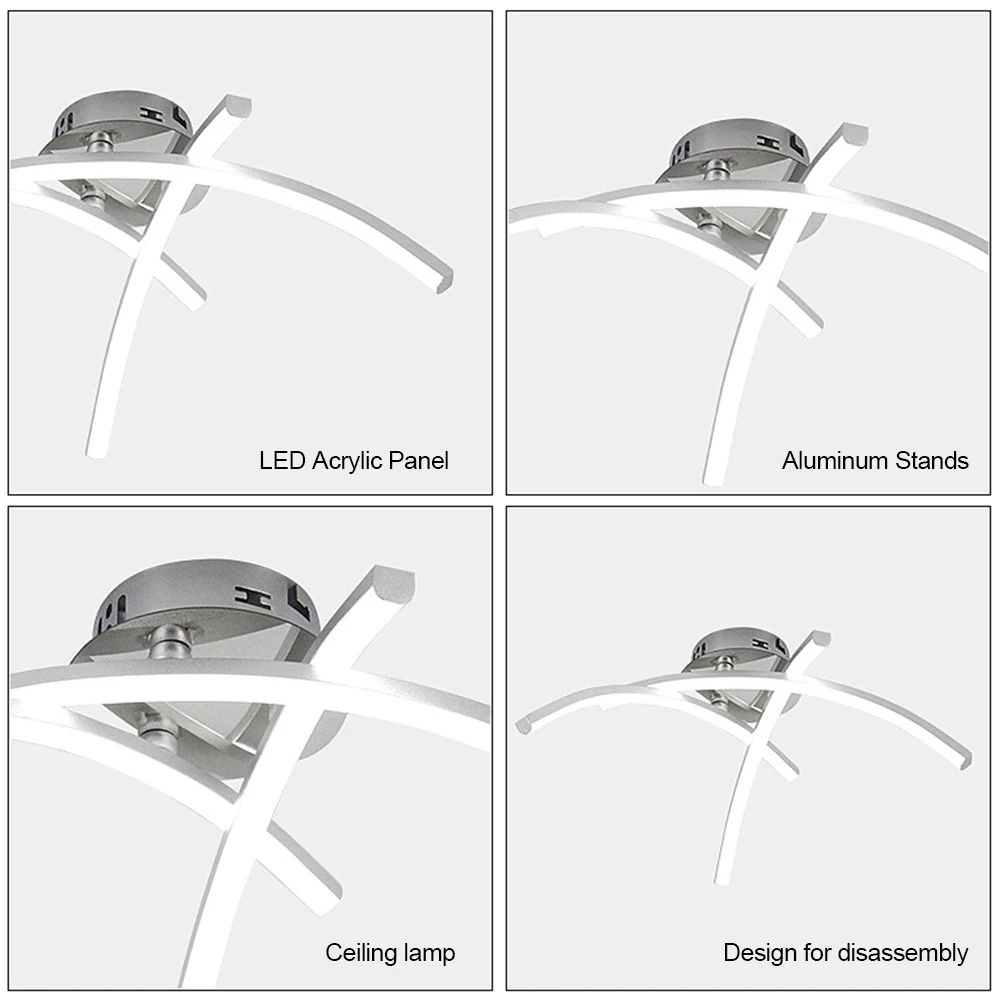 LED Acrylic Panel

Aluminum Stands

Ceiling lamp

Design for disassembly