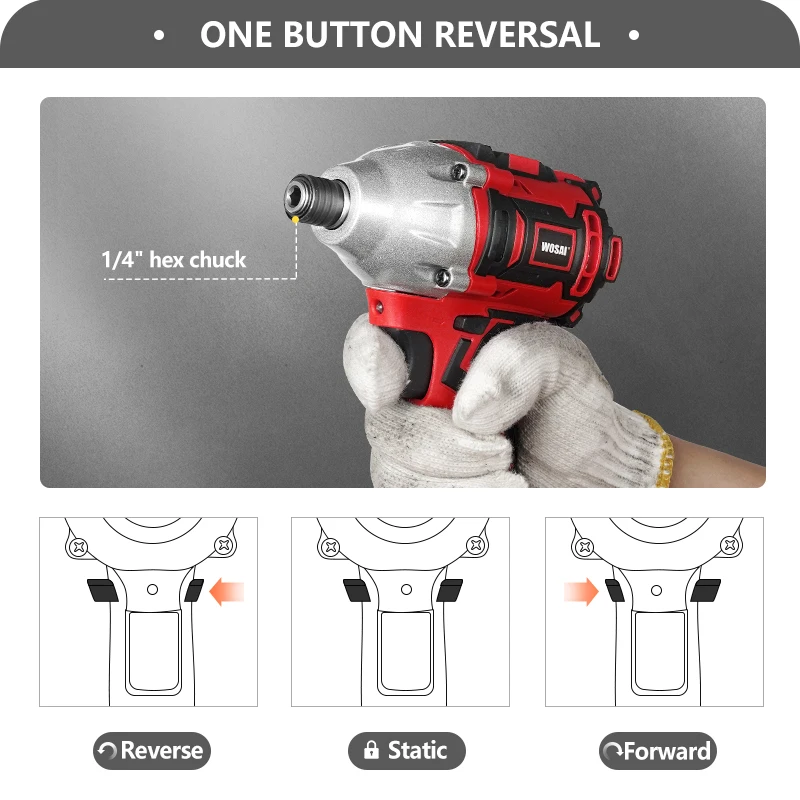 • ONE BUTTON REVERSAL •

1/4" hex chuck

WOSAI

Reverse

Static

Forward