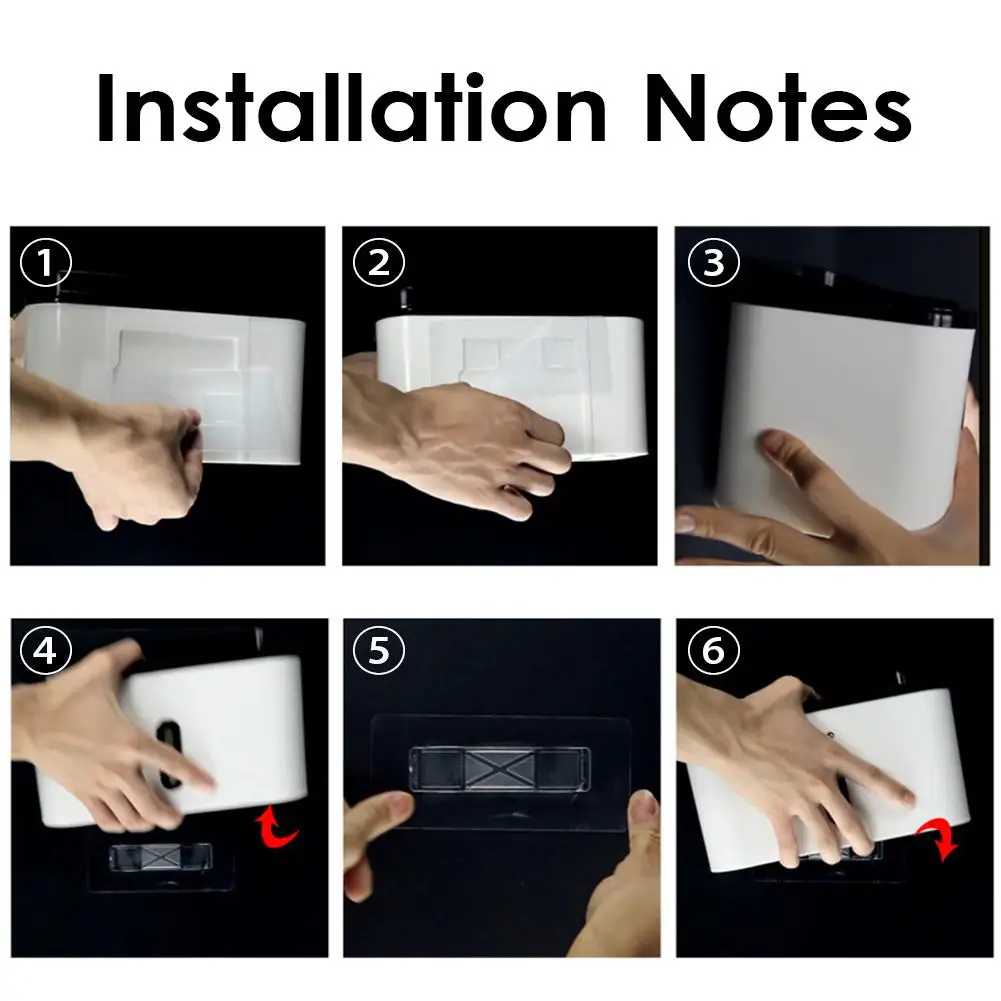 Installation Notes

①

②

③

④

⑤

⑥