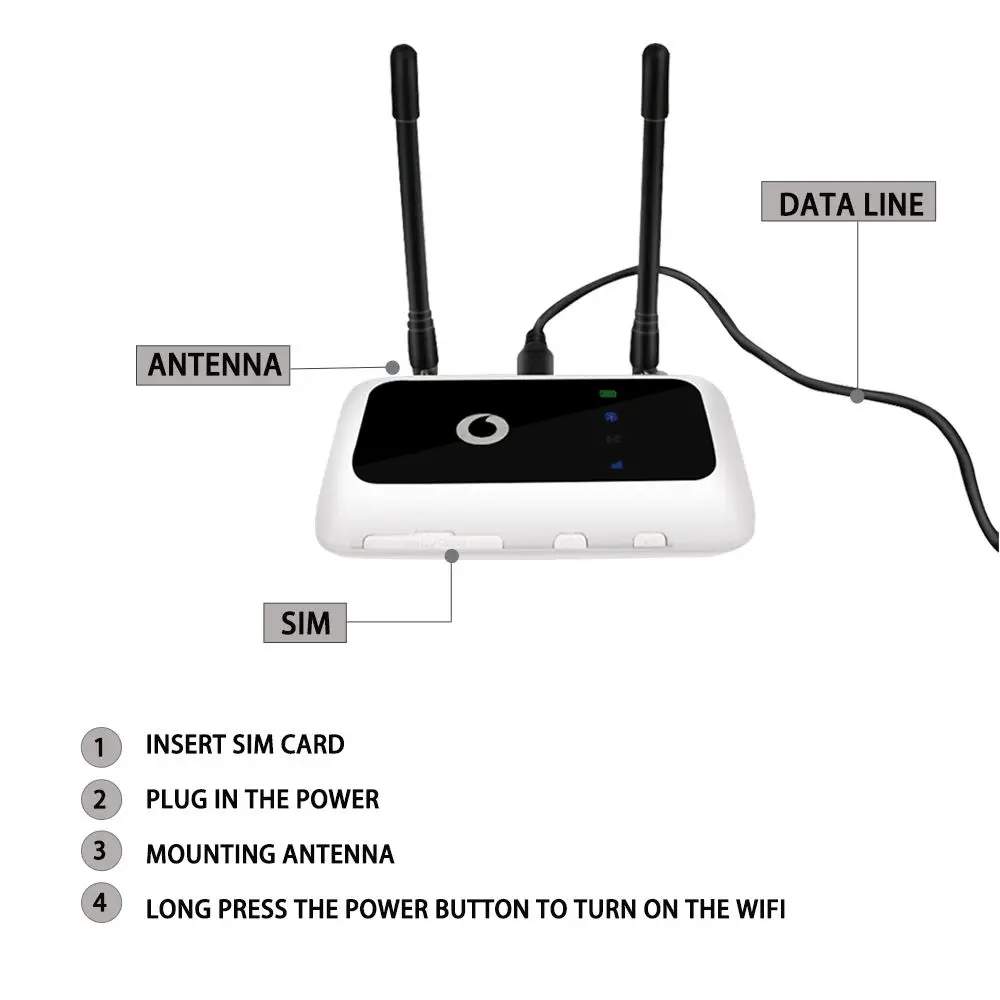 DATA LINE

ANTENNA

SIM

1 INSERT SIM CARD

2 PLUG IN THE POWER

3 MOUNTING ANTENNA

4 LONG PRESS THE POWER BUTTON TO TURN ON THE WIFI