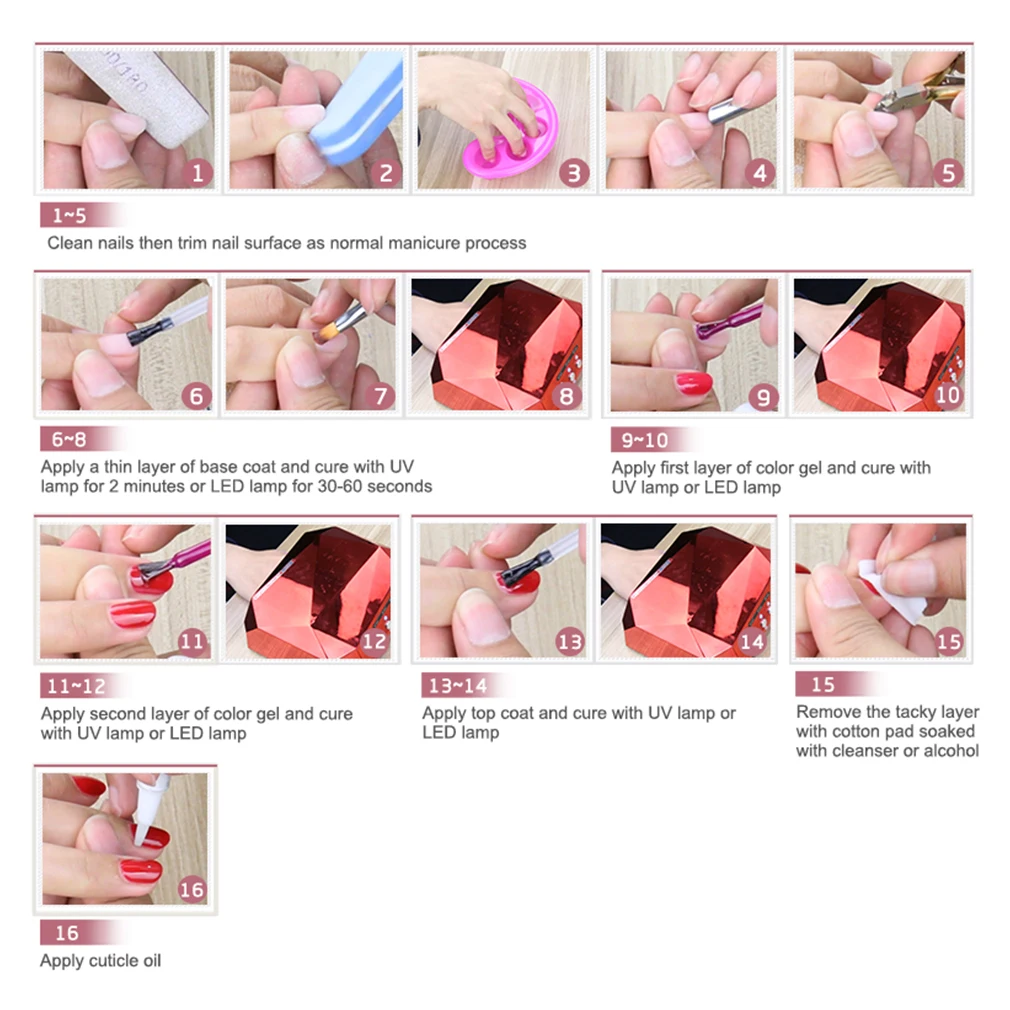 1 2 3 4 5

1~5
Clean nails then trim nail surface as normal manicure process

6 7 8

6~8
Apply a thin layer of base coat and cure with UV lamp for 2 minutes or LED lamp for 30-60 seconds

9 10

9~10
Apply first layer of color gel and cure with UV lamp or LED lamp

11 12

11~12
Apply second layer of color gel and cure with UV lamp or LED lamp

13 14

13~14
Apply top coat and cure with UV lamp or LED lamp

15

15
Remove the tacky layer with cotton pad soaked with cleanser or alcohol

16

16
Apply cuticle oil