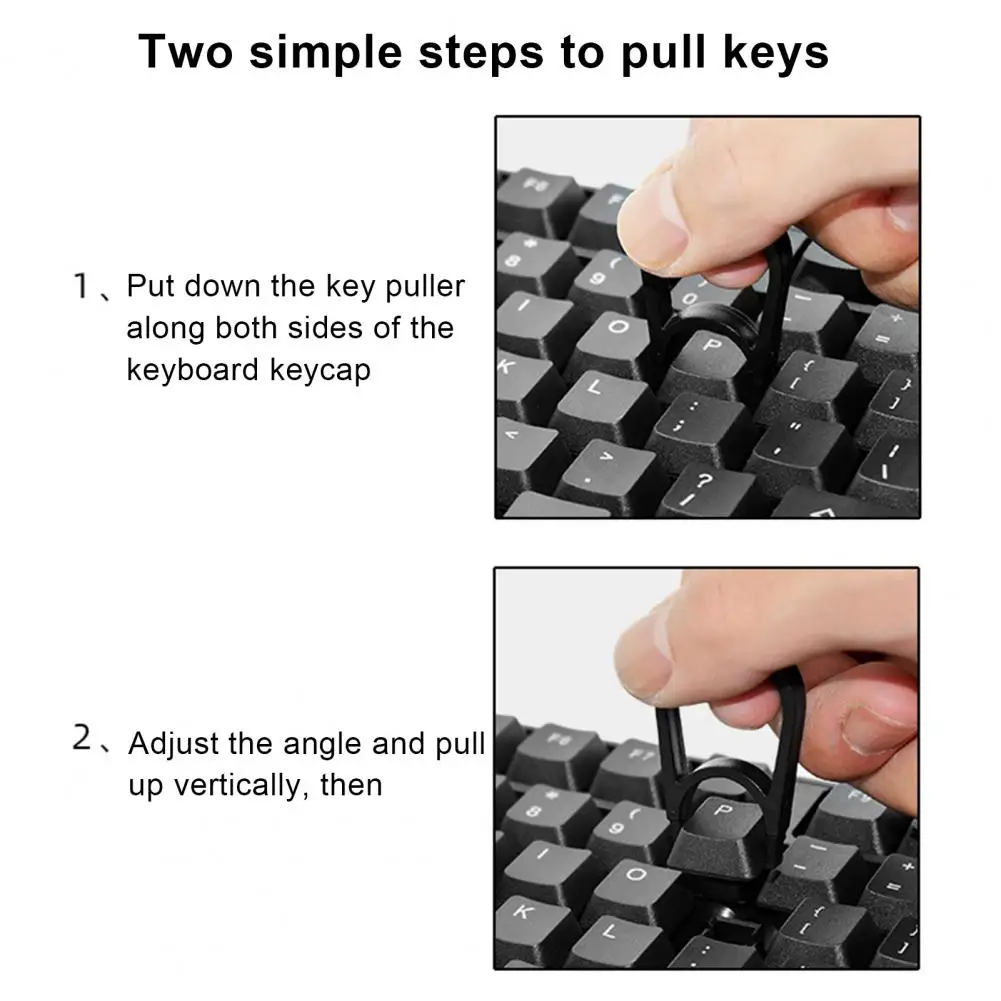 Two simple steps to pull keys

1、Put down the key puller along both sides of the keyboard keycap

2、Adjust the angle and pull up vertically, then