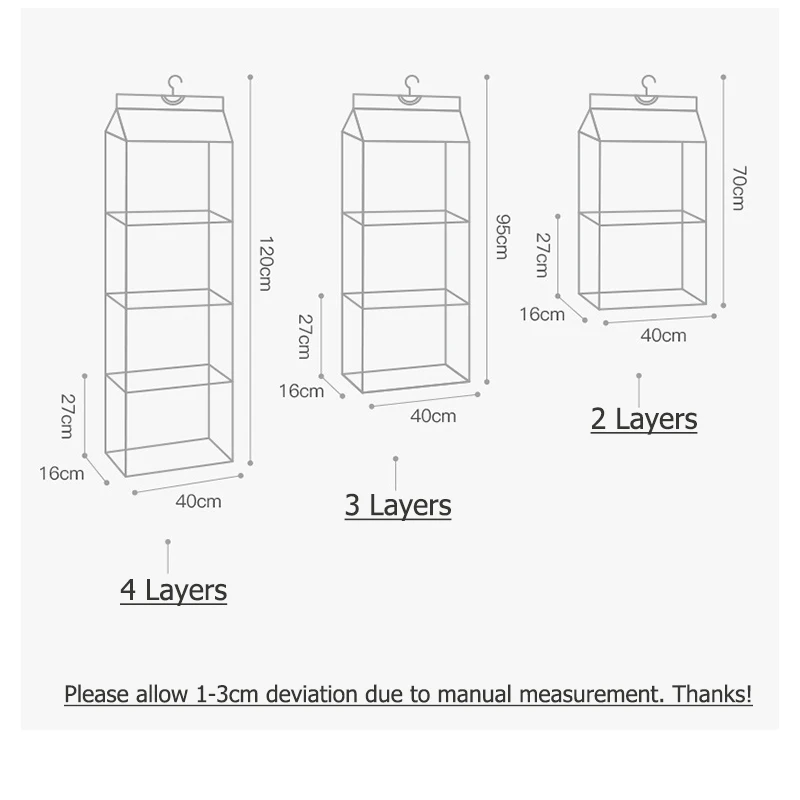 120cm
27cm
16cm
40cm
4 Layers

95cm
27cm
16cm
40cm
3 Layers

70cm
27cm
16cm
40cm
2 Layers

Please allow 1-3cm deviation due to manual measurement. Thanks!