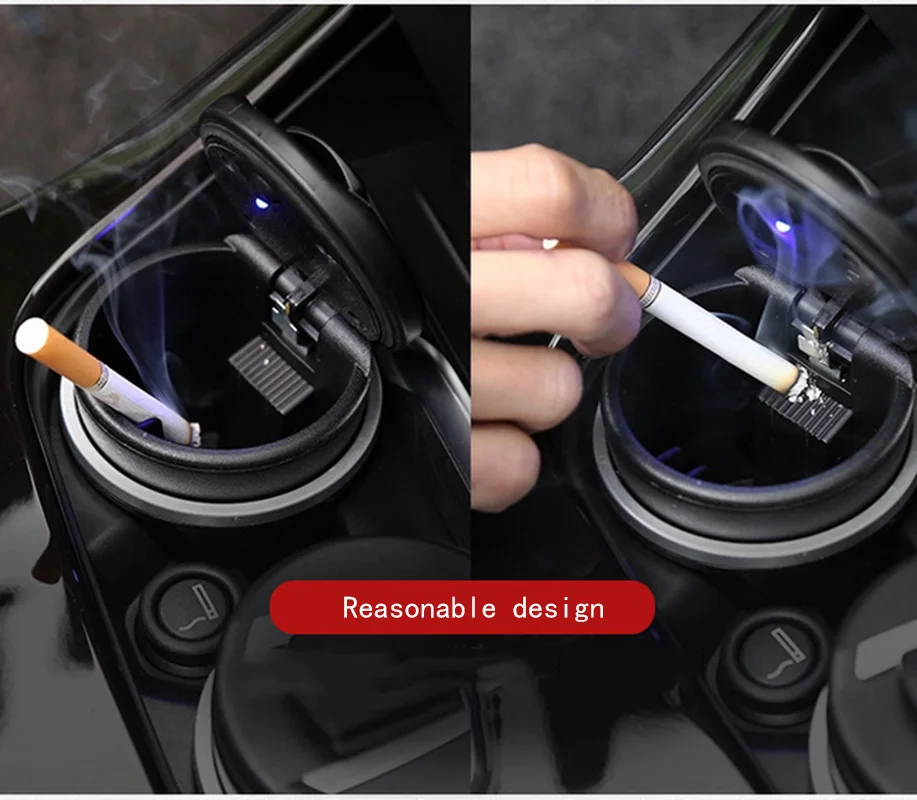 Reasonable design