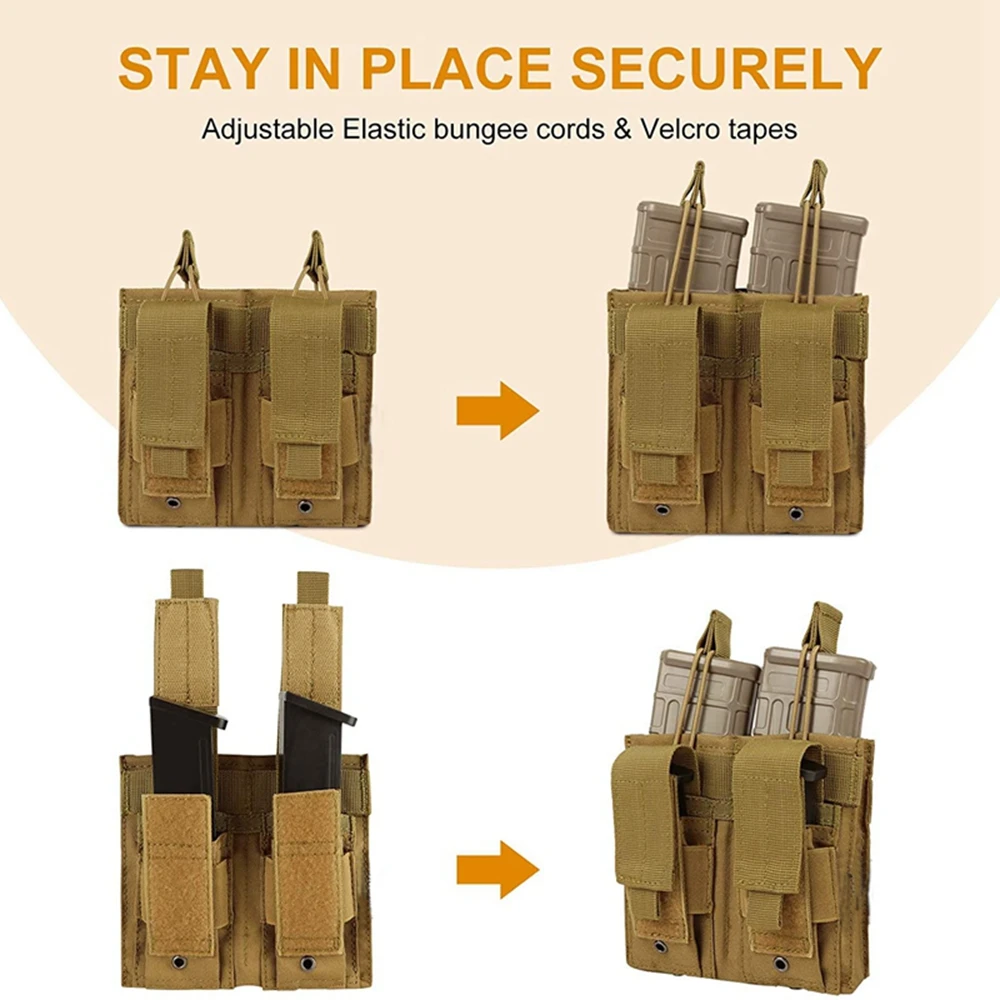 STAY IN PLACE SECURELY

Adjustable Elastic bungee cords & Velcro tapes