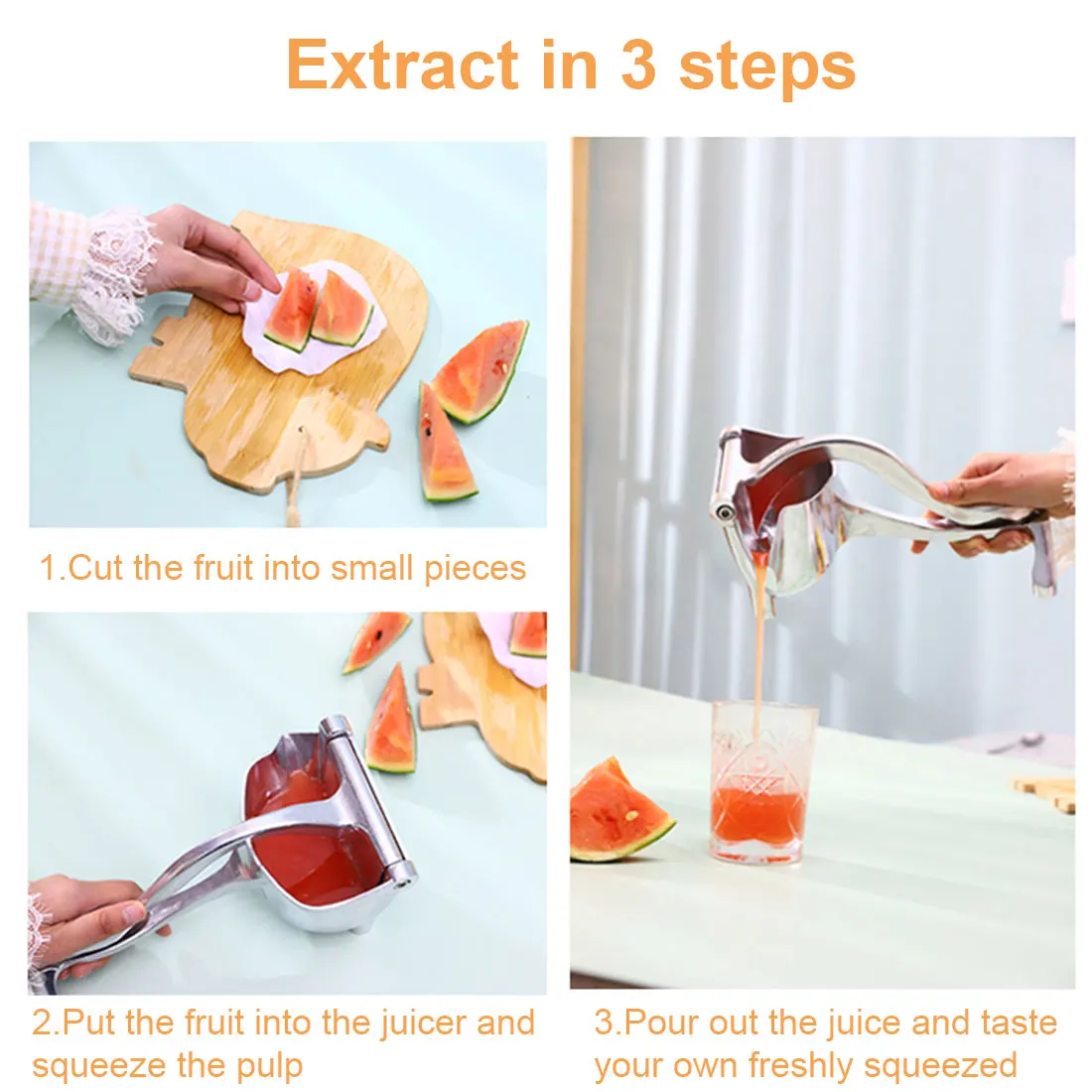 Extract in 3 steps

1.Cut the fruit into small pieces

2.Put the fruit into the juicer and squeeze the pulp

3.Pour out the juice and taste your own freshly squeezed