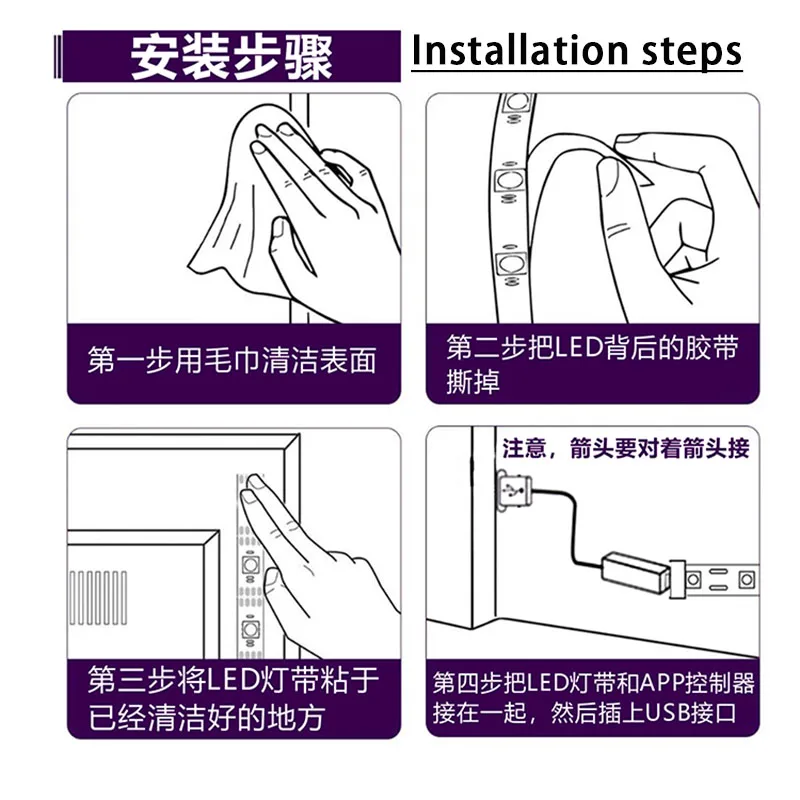 安装步骤 Installation steps

第一步用毛巾清洁表面

第二步把LED背后的胶带撕掉

第三步将LED灯带粘于已经清洁好的地方

注意，箭头要对着箭头接

第四步把LED灯带和APP控制器接在一起，然后插上USB接口