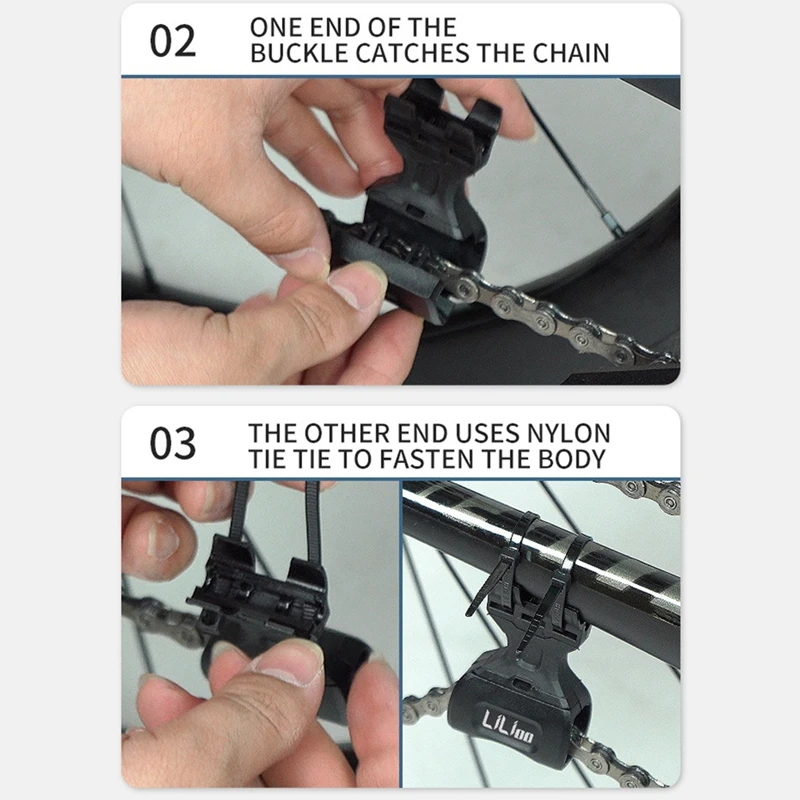 02 ONE END OF THE BUCKLE CATCHES THE CHAIN

03 THE OTHER END USES NYLON TIE TIE TO FASTEN THE BODY

LiLioo