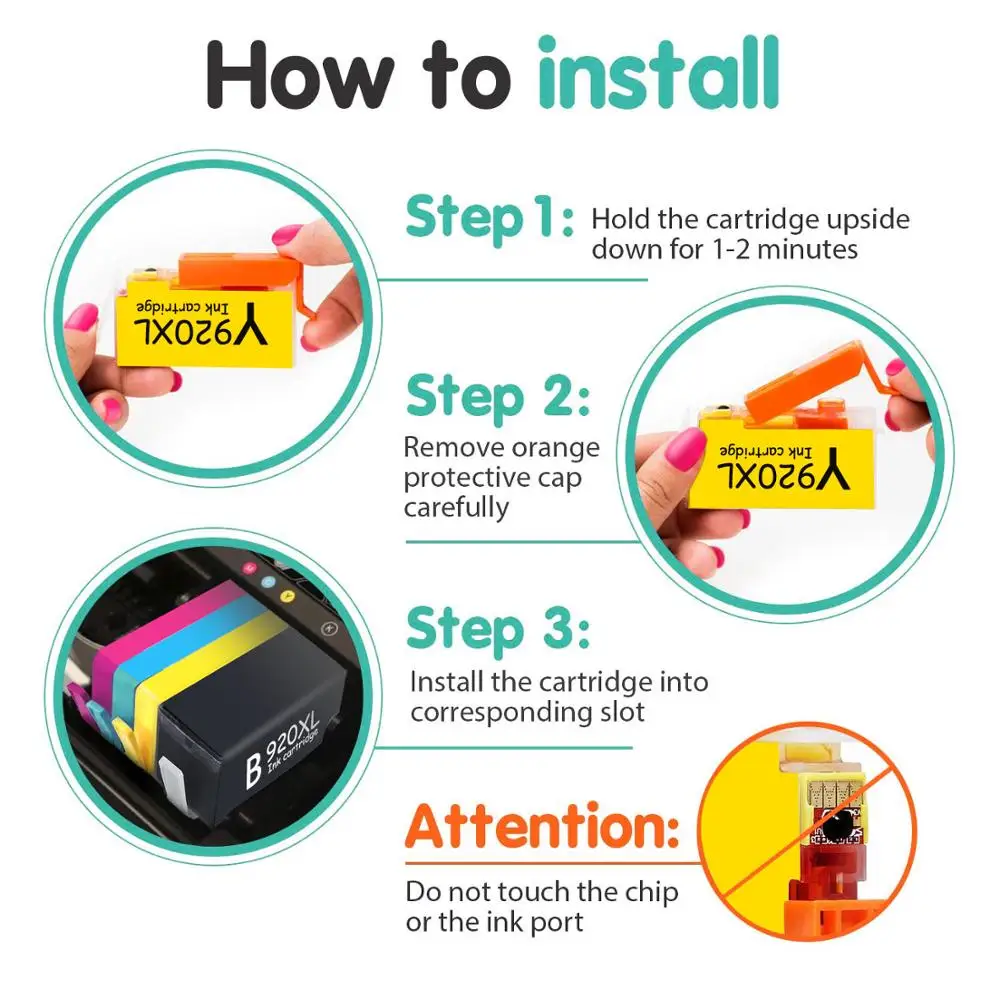 How to install

Step 1: Hold the cartridge upside down for 1-2 minutes

Y 920XL Ink cartridge

Step 2: Remove orange protective cap carefully

Y 920XL Ink cartridge

Step 3: Install the cartridge into corresponding slot

B 920XL Ink cartridge

Attention: Do not touch the chip or the ink port