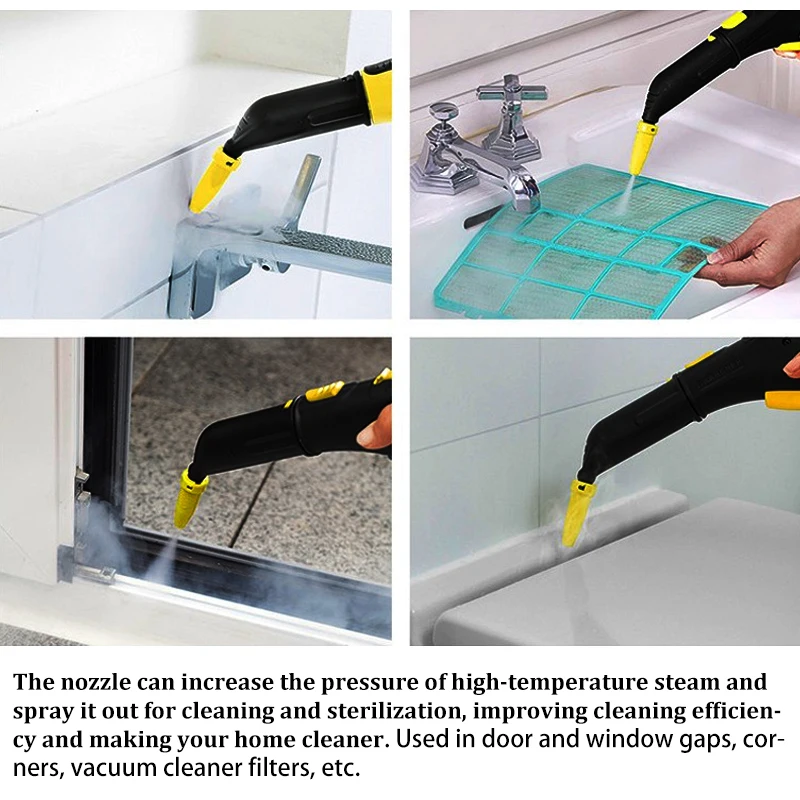 The nozzle can increase the pressure of high-temperature steam and spray it out for cleaning and sterilization, improving cleaning efficiency and making your home cleaner. Used in door and window gaps, corners, vacuum cleaner filters, etc.