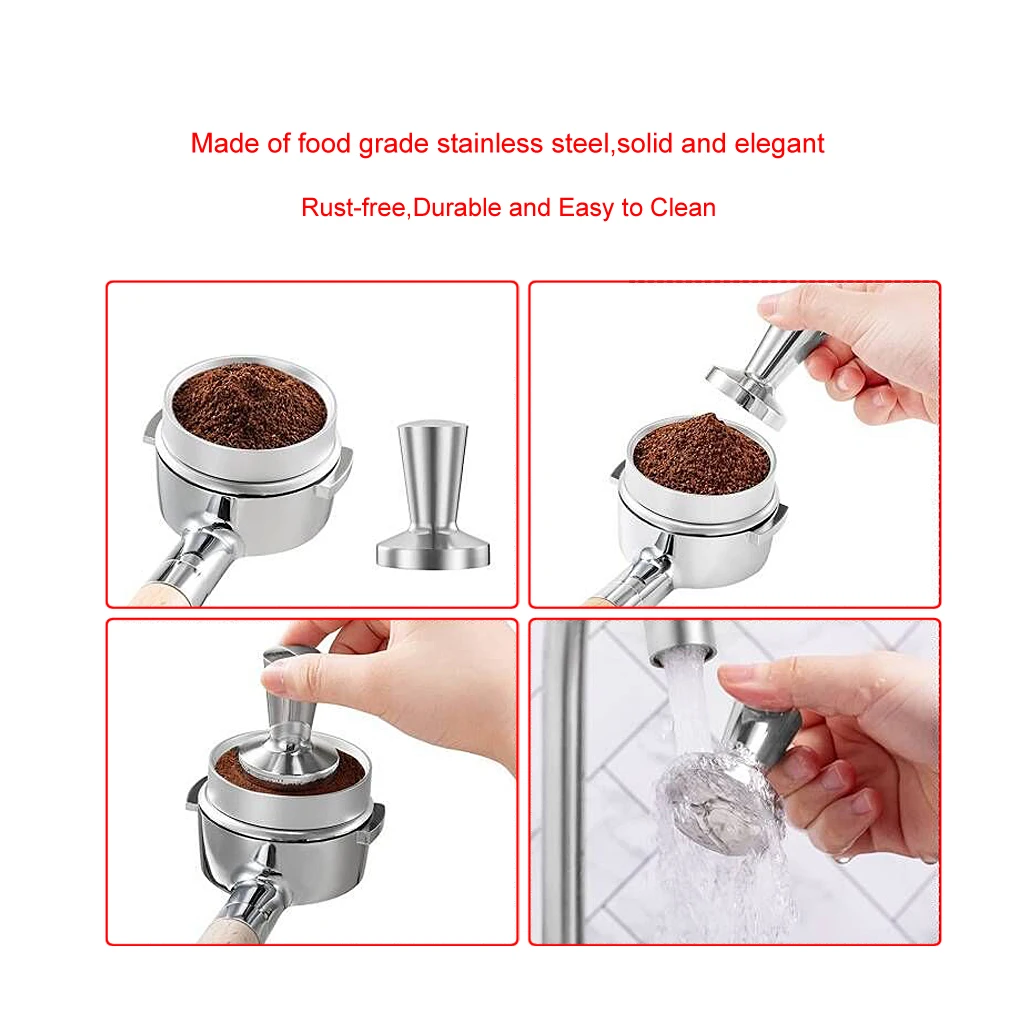 Made of food grade stainless steel,solid and elegant

Rust-free,Durable and Easy to Clean