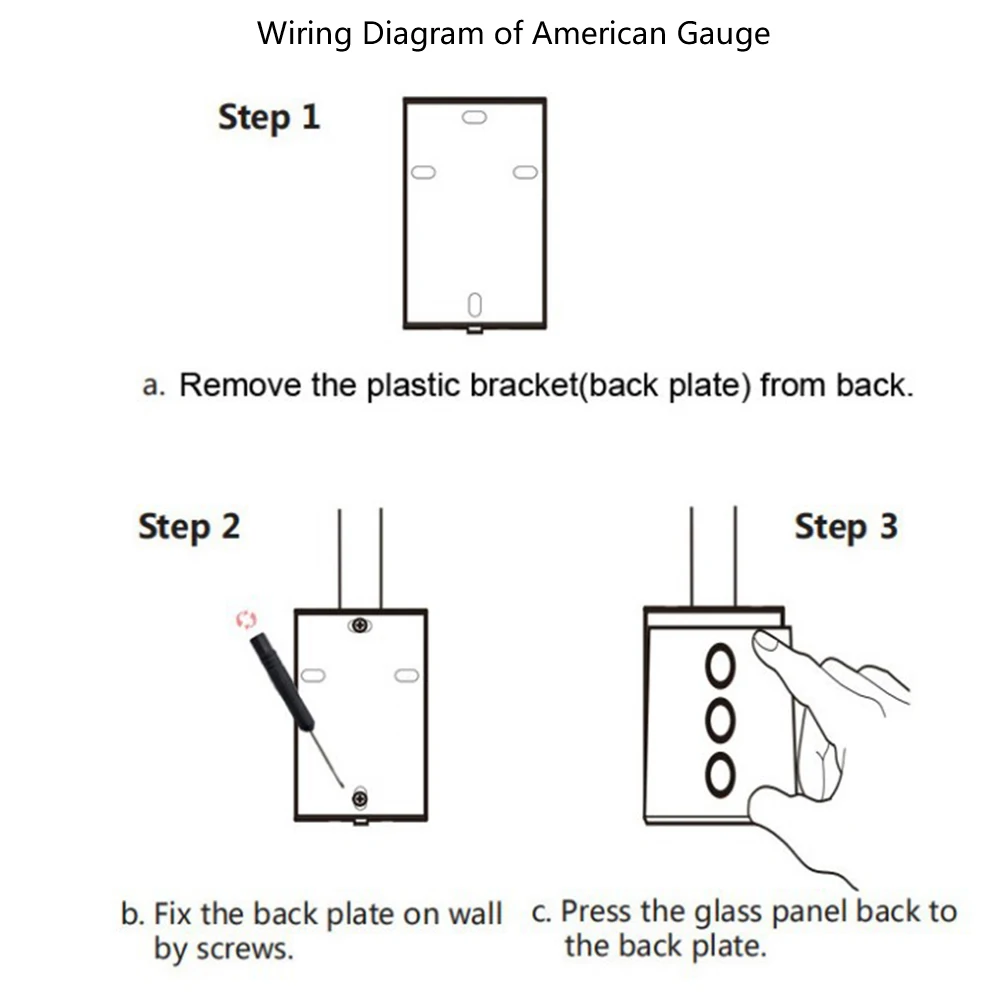 Wiring Diagram of American Gauge

Step 1

a. Remove the plastic bracket(back plate) from back.

Step 2

Step 3

b. Fix the back plate on wall by screws.

c. Press the glass panel back to the back plate.