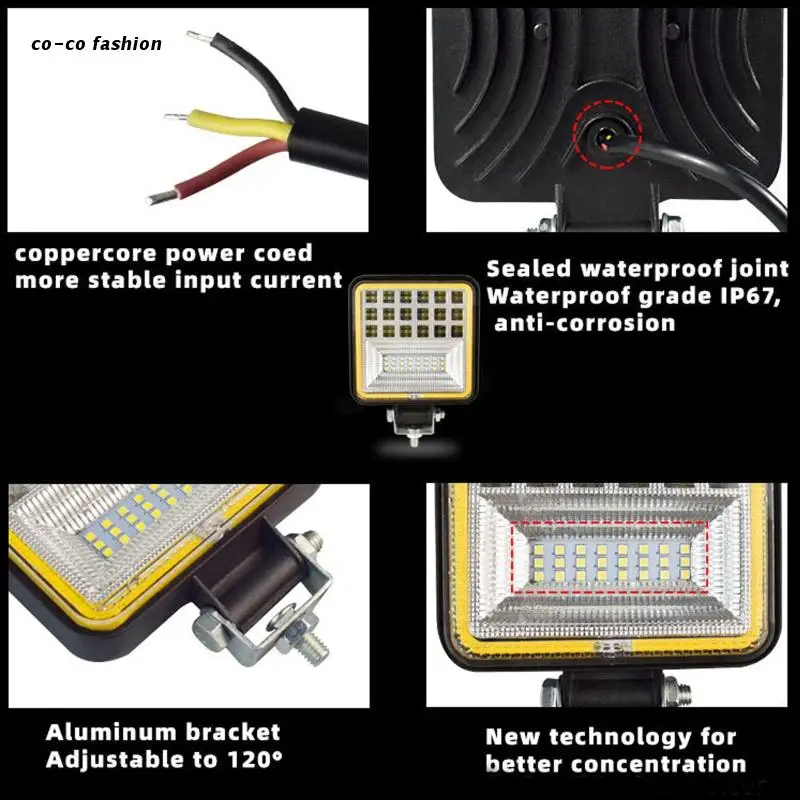 co-co fashion

coppercore power coed
more stable input current

Sealed waterproof joint
Waterproof grade IP67,
anti-corrosion

Aluminum bracket
Adjustable to 120°

New technology for
better concentration