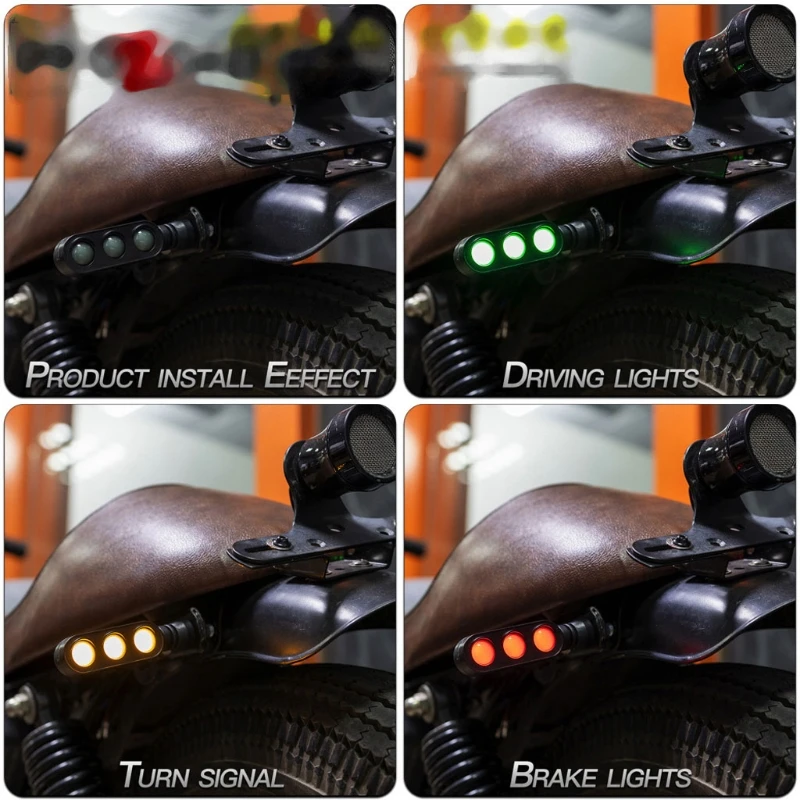 PRODUCT INSTALL EEFFECT

DRIVING LIGHTS

TURN SIGNAL

BRAKE LIGHTS