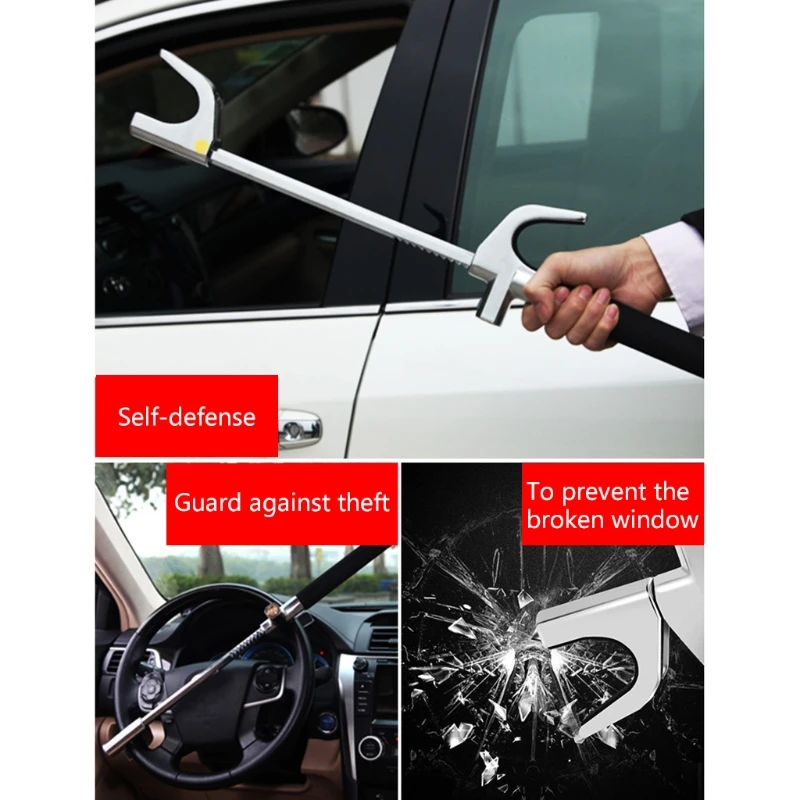 Self-defense

Guard against theft

To prevent the broken window