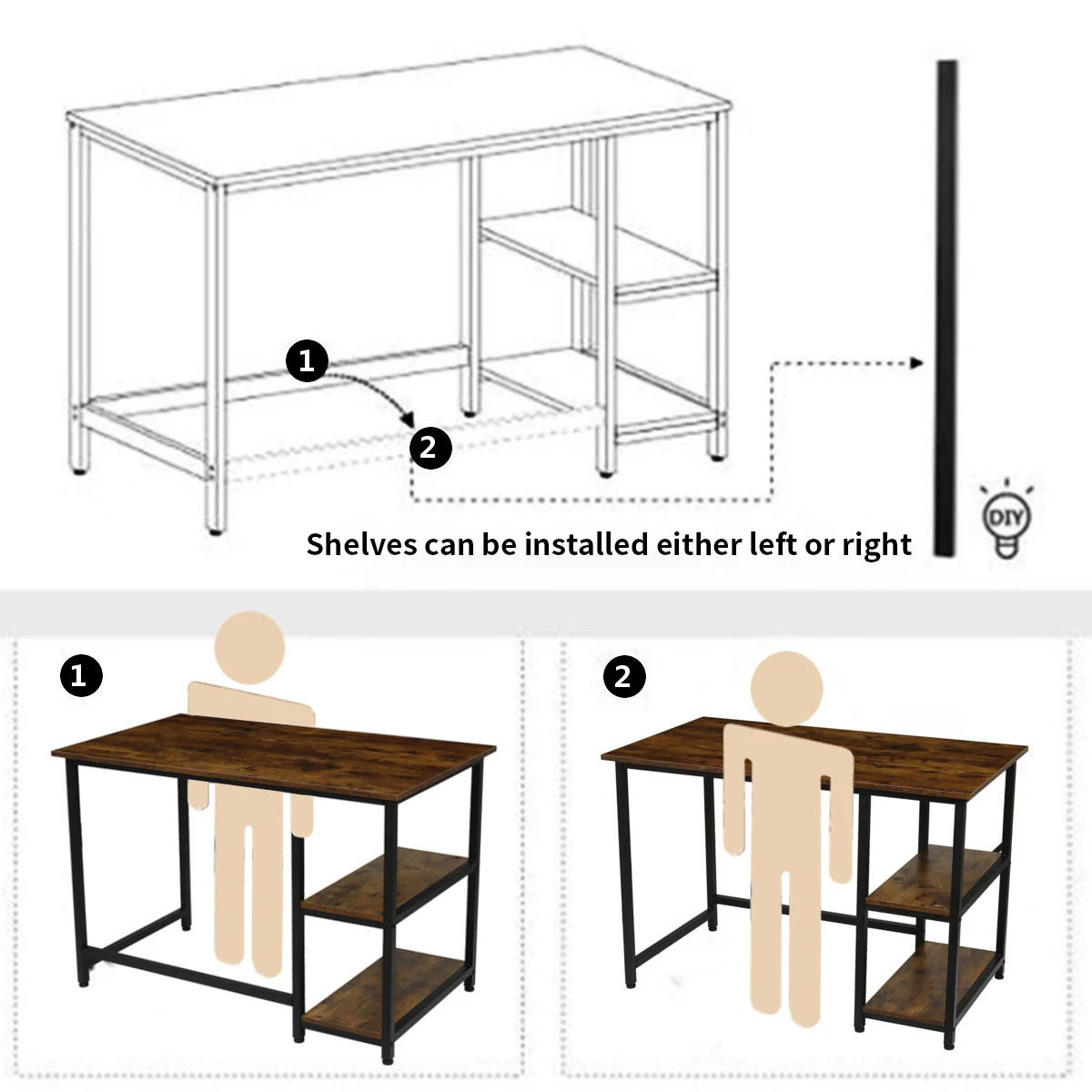 1

2

Shelves can be installed either left or right

DIY

1

2