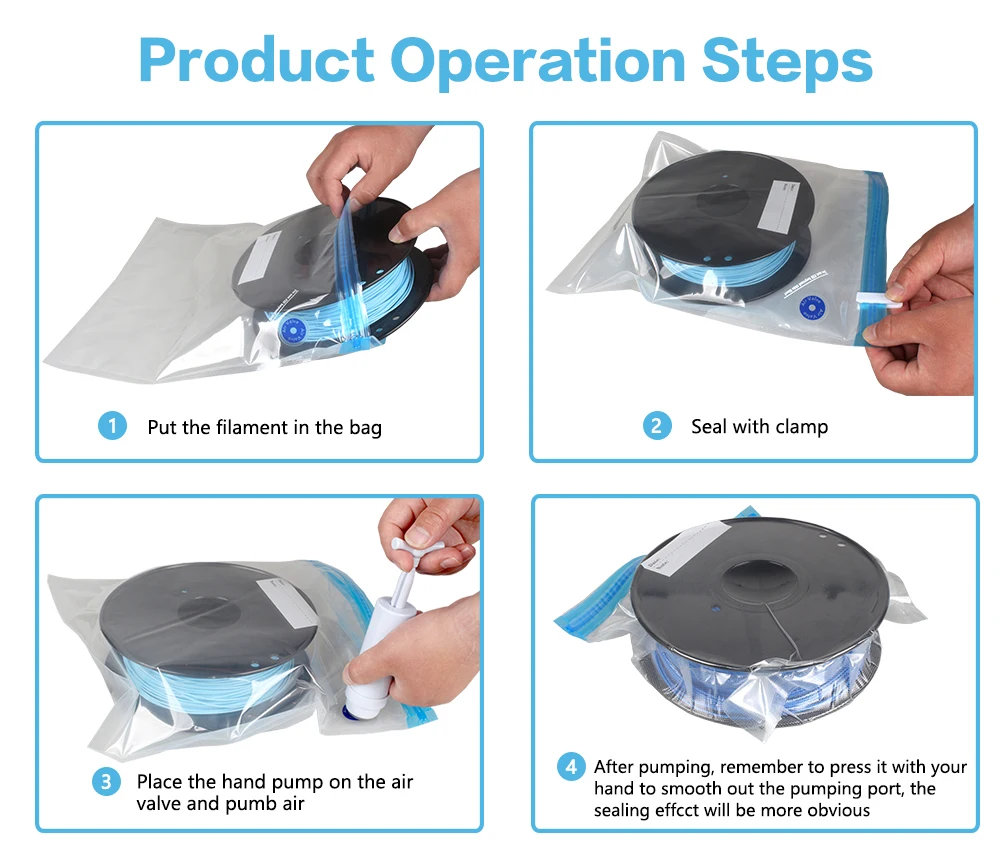 Product Operation Steps

1 Put the filament in the bag

2 Seal with clamp

3 Place the hand pump on the air valve and pumb air

4 After pumping, remember to press it with your hand to smooth out the pumping port, the sealing effcct will be more obvious