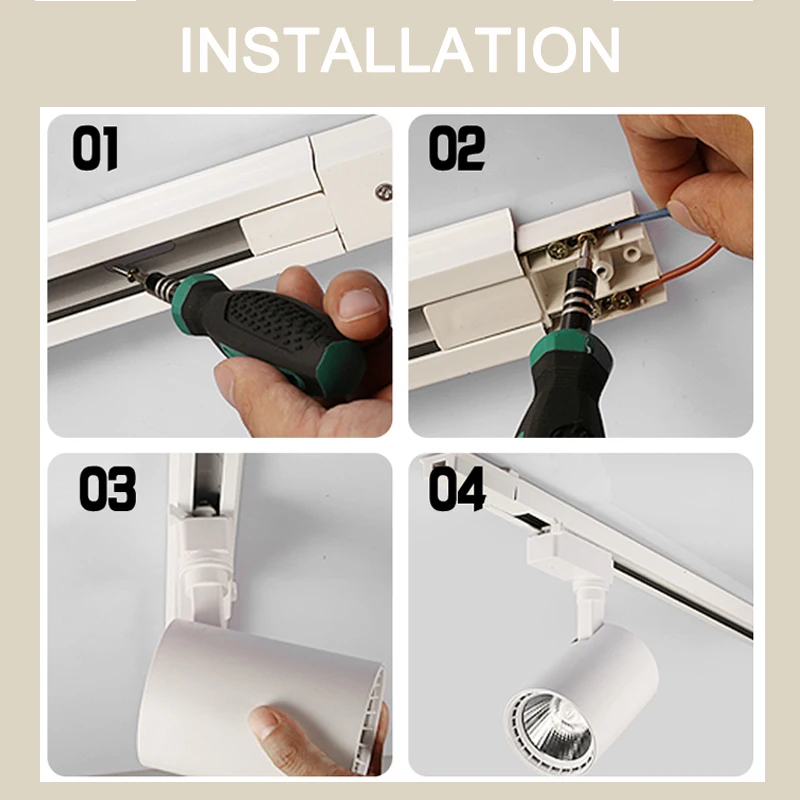 INSTALLATION

01

02

03

04