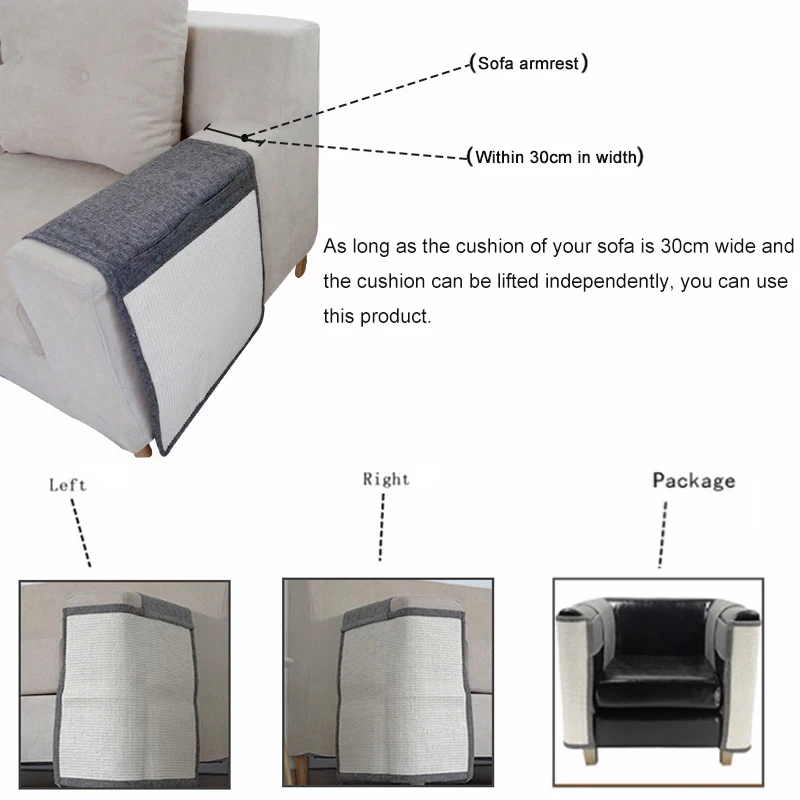 (Sofa armrest)

(Within 30cm in width)

As long as the cushion of your sofa is 30cm wide and the cushion can be lifted independently, you can use this product.

Left

Right

Package