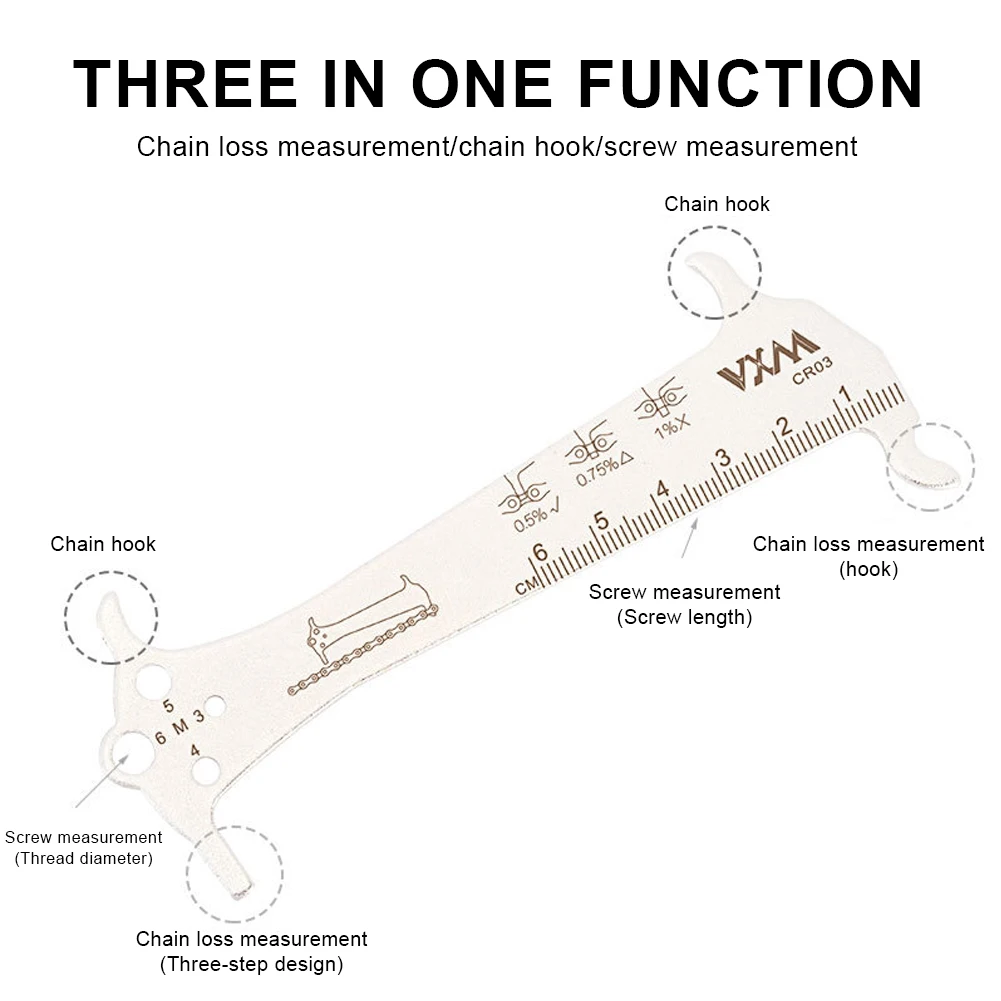 THREE IN ONE FUNCTION

Chain loss measurement/chain hook/screw measurement

Chain hook

VXM
CR03

1%X
0.75%△
0.5%√

1 2 3 4 5 6
CM

Chain loss measurement (hook)

Screw measurement (Screw length)

Chain hook

5
6 M 3
4

Screw measurement (Thread diameter)

Chain loss measurement (Three-step design)