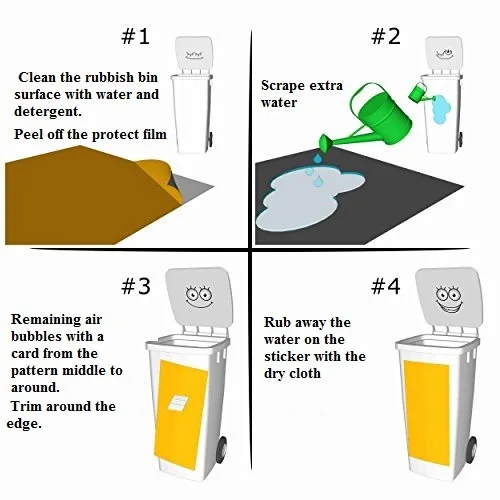 #1

Clean the rubbish bin surface with water and detergent.

Peel off the protect film

#2

Scrape extra water

#3

Remaining air bubbles with a card from the pattern middle to around.

Trim around the edge.

#4

Rub away the water on the sticker with the dry cloth