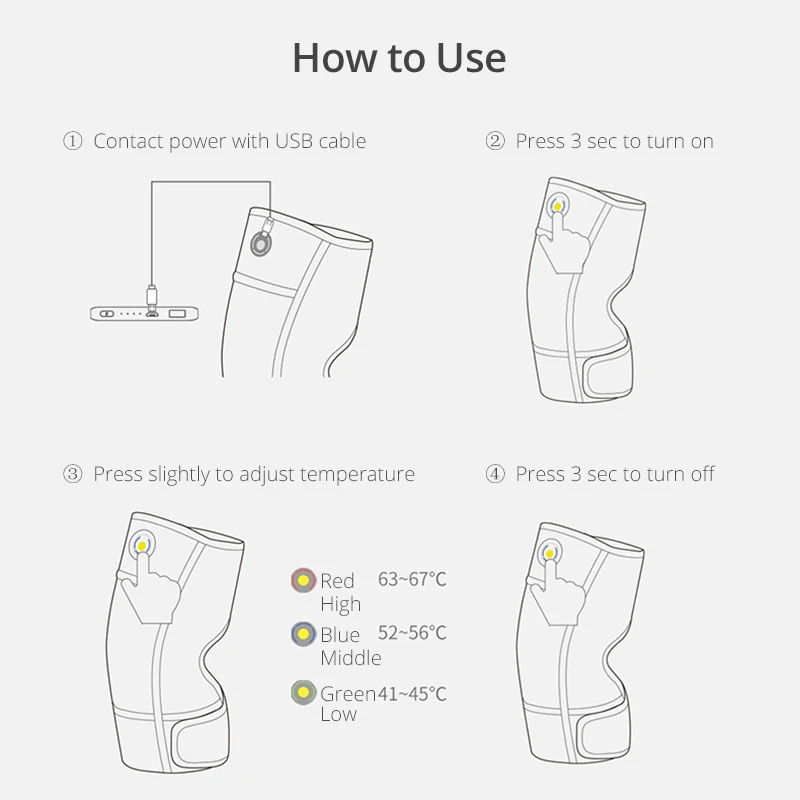 How to Use

① Contact power with USB cable

② Press 3 sec to turn on

③ Press slightly to adjust temperature

Red High 63~67°C

Blue Middle 52~56°C

Green Low 41~45°C

④ Press 3 sec to turn off