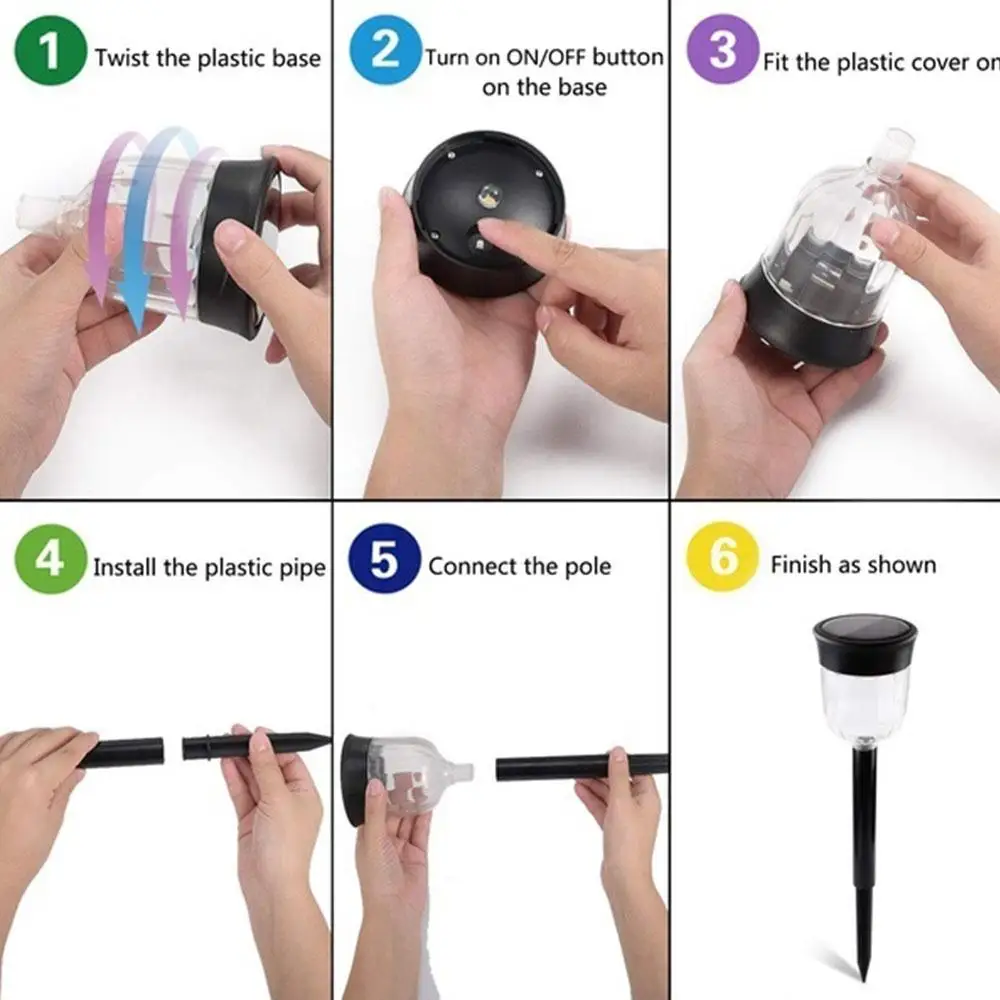 1 Twist the plastic base

2 Turn on ON/OFF button on the base

3 Fit the plastic cover on

4 Install the plastic pipe

5 Connect the pole

6 Finish as shown