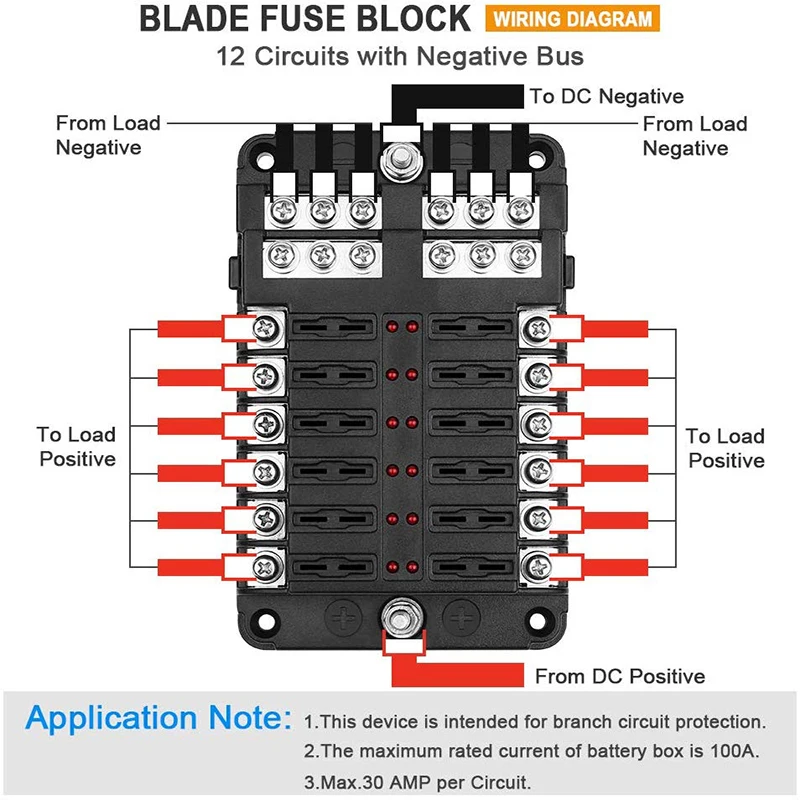 BLADE FUSE BLOCK WIRING DIAGRAM

12 Circuits with Negative Bus

To DC Negative

From Load Negative

From Load Negative

To Load Positive

To Load Positive

From DC Positive

Application Note: 1.This device is intended for branch circuit protection.
2.The maximum rated current of battery box is 100A.
3.Max.30 AMP per Circuit.