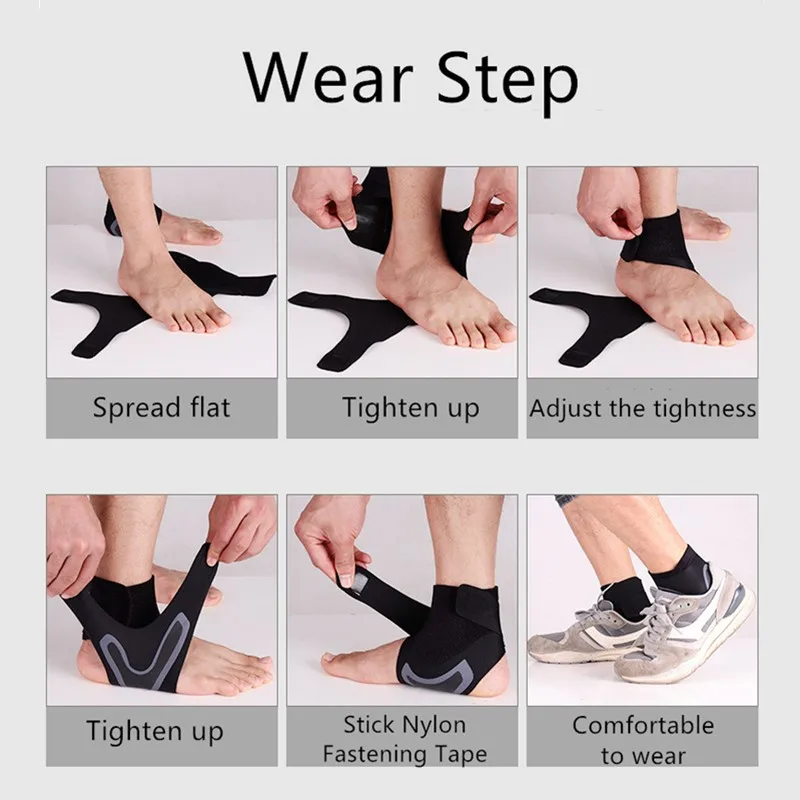 Wear Step

Spread flat

Tighten up

Adjust the tightness

Tighten up

Stick Nylon Fastening Tape

Comfortable to wear