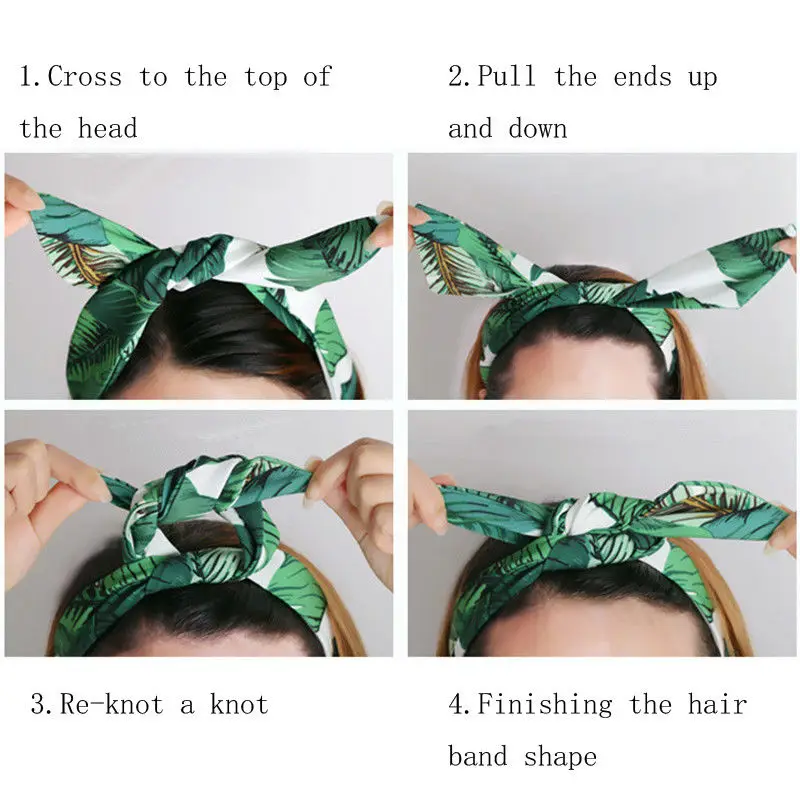 1.Cross to the top of the head

2.Pull the ends up and down

3.Re-knot a knot

4.Finishing the hair band shape