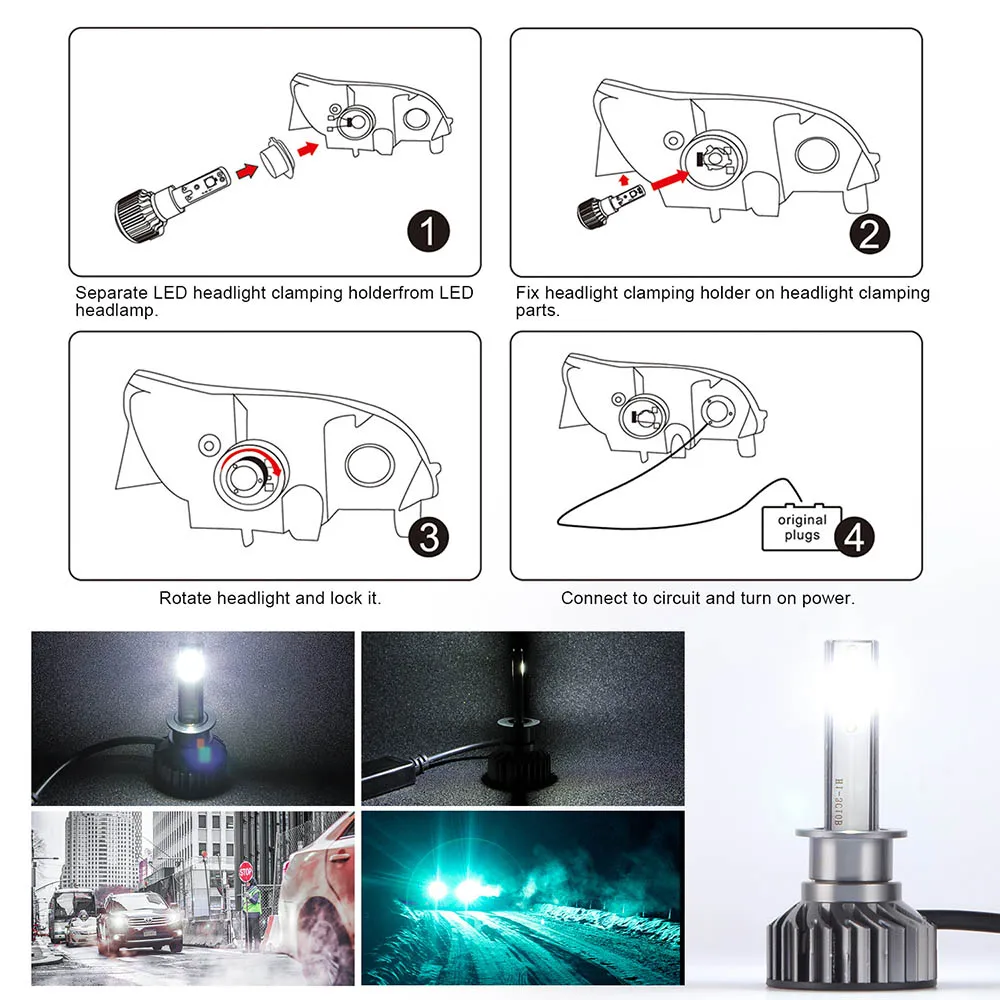 1

Separate LED headlight clamping holderfrom LED headlamp.

2

Fix headlight clamping holder on headlight clamping parts.

3

Rotate headlight and lock it.

original plugs

4

Connect to circuit and turn on power.

STOP

H1-3C10B