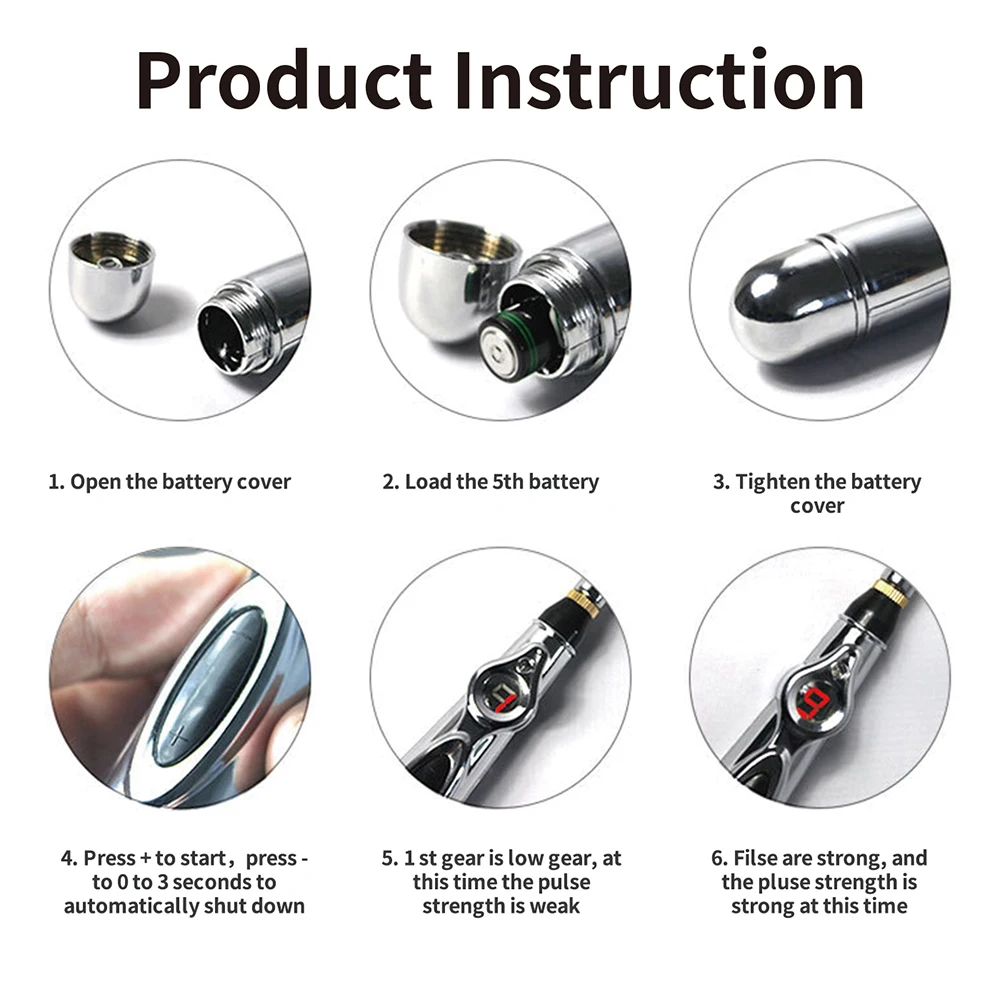 Product Instruction

1. Open the battery cover

2. Load the 5th battery

3. Tighten the battery cover

4. Press + to start，press - to 0 to 3 seconds to automatically shut down

5. 1 st gear is low gear, at this time the pulse strength is weak

6. Filse are strong, and the pluse strength is strong at this time