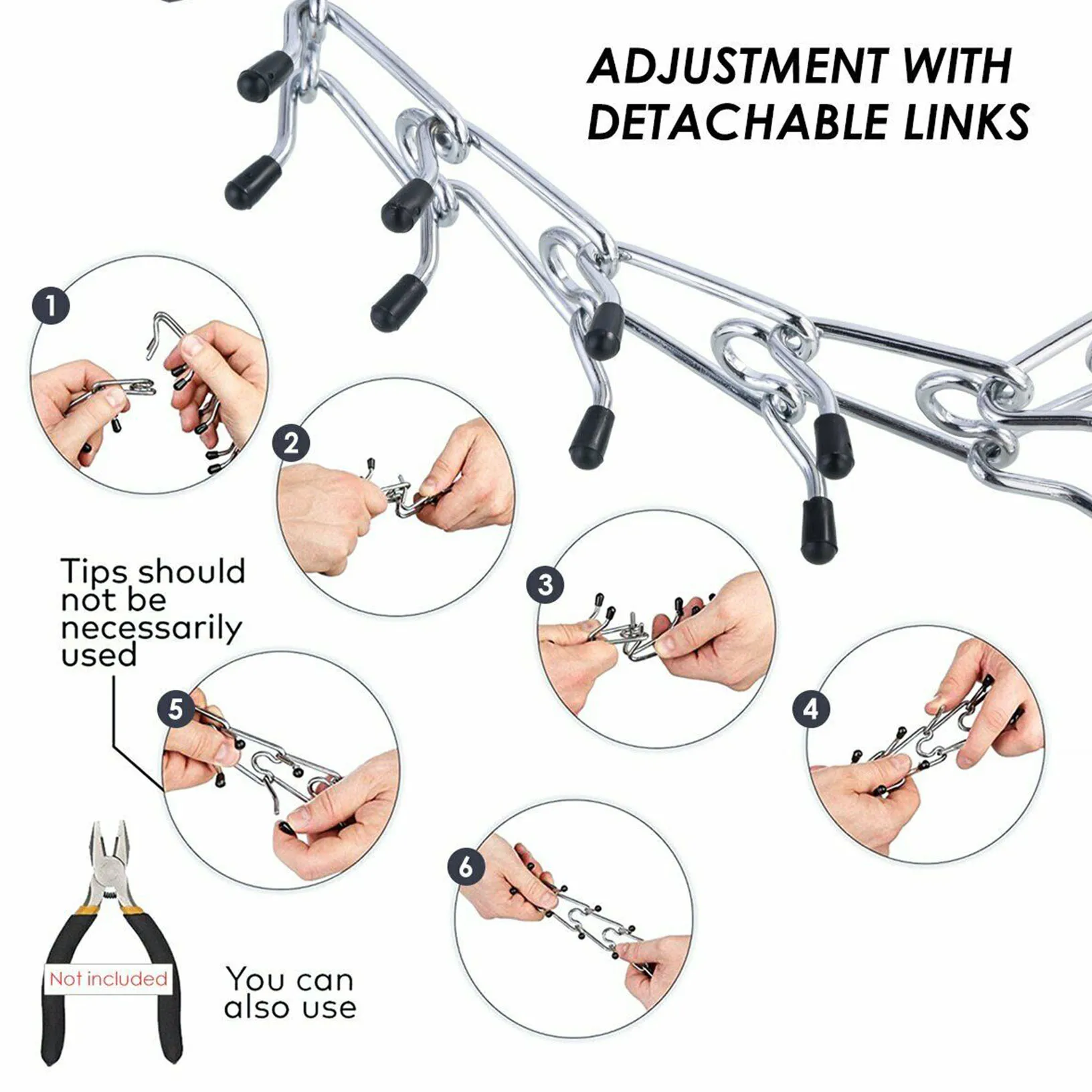 ADJUSTMENT WITH DETACHABLE LINKS

1

2

Tips should not be necessarily used

3

5

4

6

Not included

You can also use