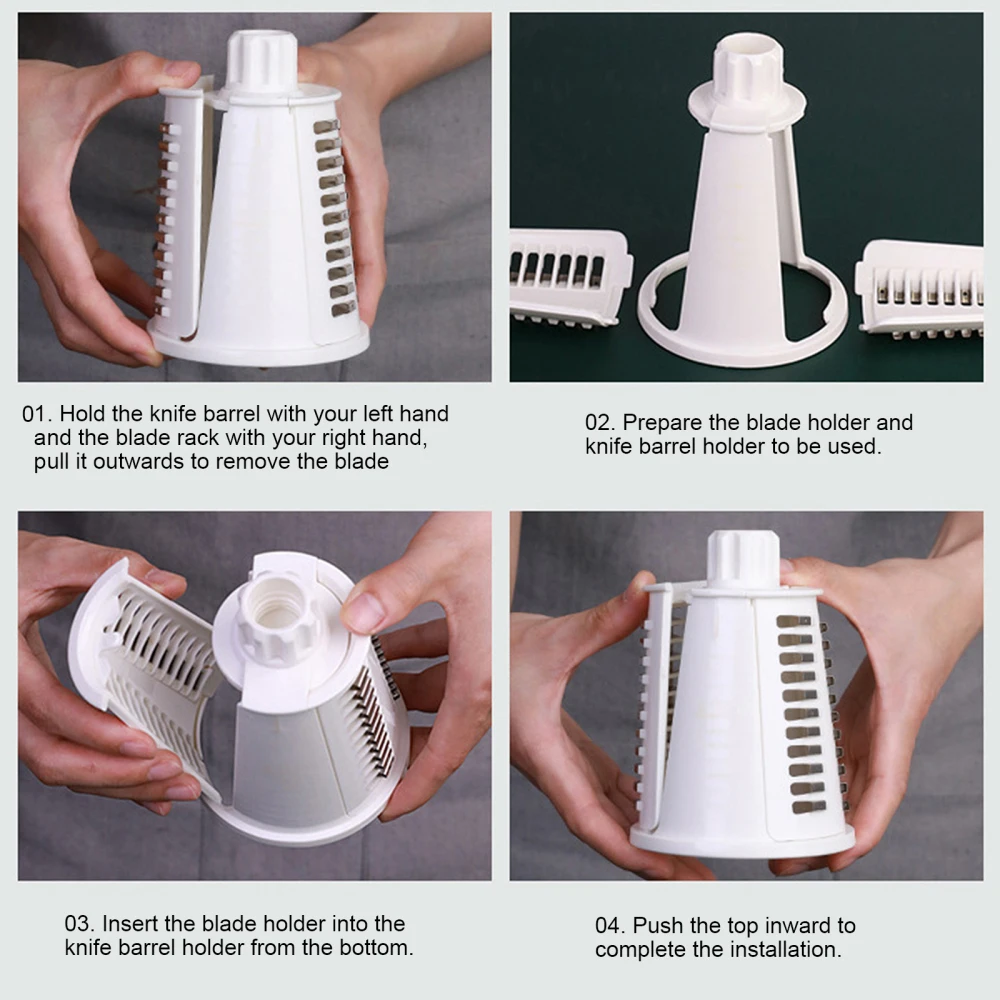 01. Hold the knife barrel with your left hand and the blade rack with your right hand, pull it outwards to remove the blade

02. Prepare the blade holder and knife barrel holder to be used.

03. Insert the blade holder into the knife barrel holder from the bottom.

04. Push the top inward to complete the installation.