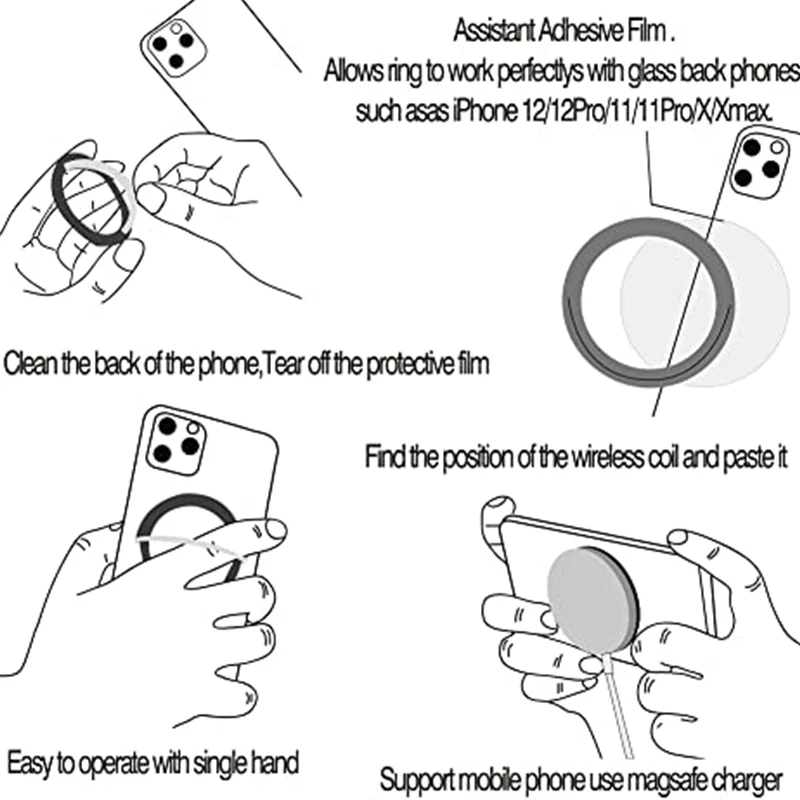 Assistant Adhesive Film .
Allows ring to work perfectlys with glass back phones such asas iPhone 12/12Pro/11/11Pro/X/Xmax.

Clean the back of the phone,Tear off the protective film

Find the position of the wireless coil and paste it

Easy to operate with single hand

Support mobile phone use magsafe charger