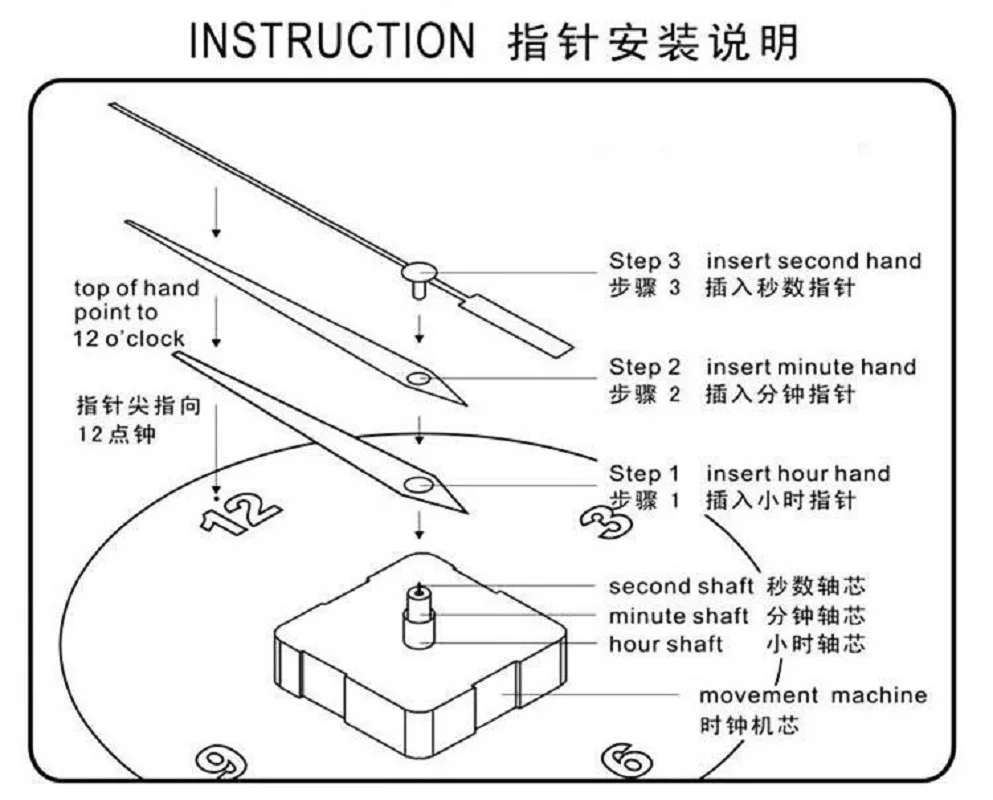 INSTRUCTION 指针安装说明

top of hand point to 12 o'clock

指针尖指向 12点钟

Step 3 insert second hand
步骤 3 插入秒数指针

Step 2 insert minute hand
步骤 2 插入分钟指针

Step 1 insert hour hand
步骤 1 插入小时指针

12

3

second shaft 秒数轴芯
minute shaft 分钟轴芯
hour shaft 小时轴芯

movement machine
时钟机芯

9

6