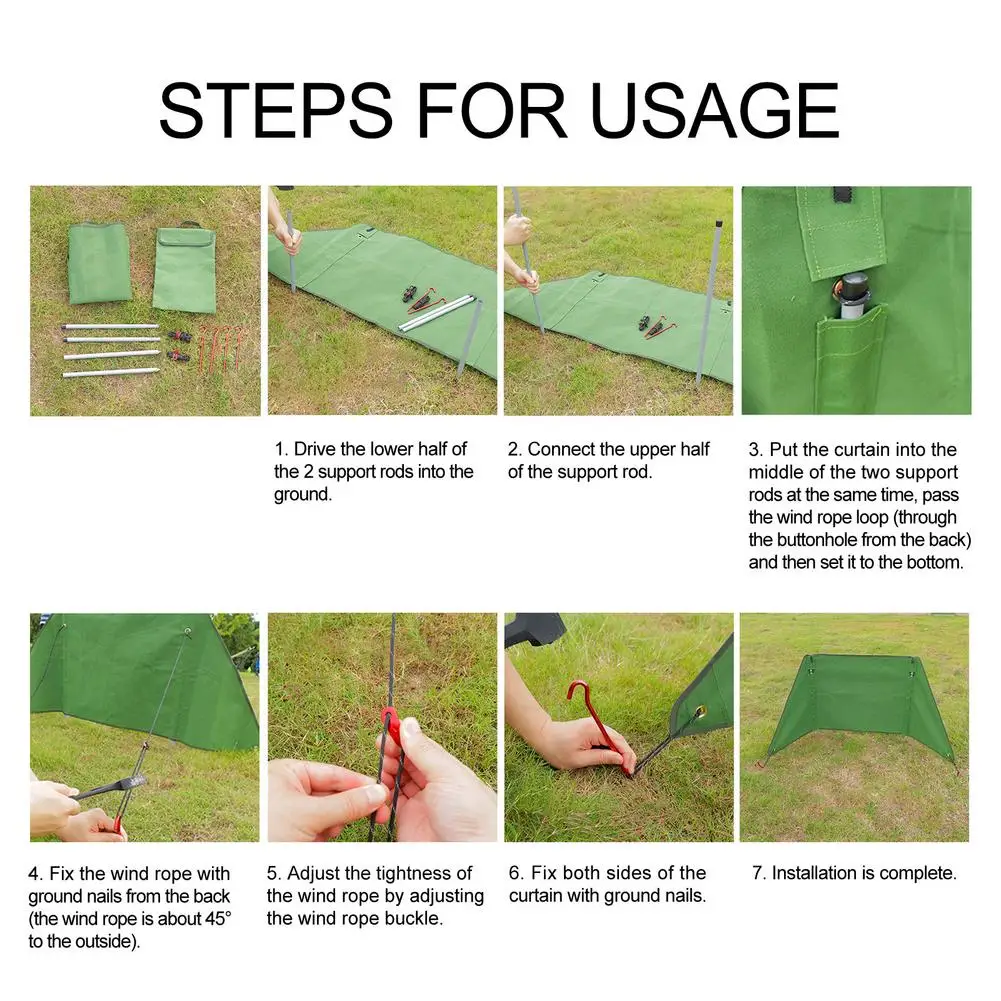 STEPS FOR USAGE

1. Drive the lower half of the 2 support rods into the ground.

2. Connect the upper half of the support rod.

3. Put the curtain into the middle of the two support rods at the same time, pass the wind rope loop (through the buttonhole from the back) and then set it to the bottom.

4. Fix the wind rope with ground nails from the back (the wind rope is about 45° to the outside).

5. Adjust the tightness of the wind rope by adjusting the wind rope buckle.

6. Fix both sides of the curtain with ground nails.

7. Installation is complete.